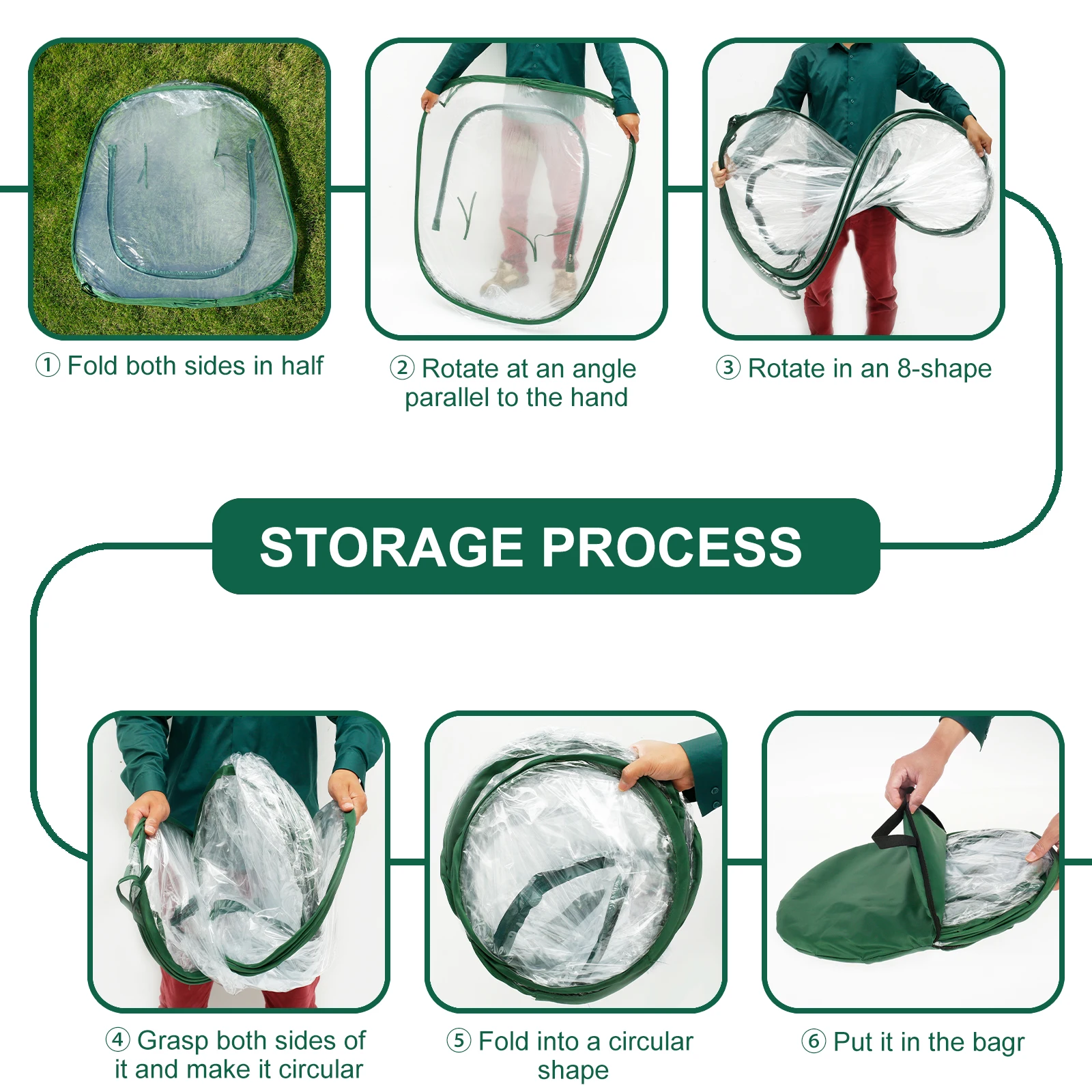 ① Fold both sides in half

② Rotate at an angle parallel to the hand

③ Rotate in an 8-shape

STORAGE PROCESS

④ Grasp both sides of it and make it circular

⑤ Fold into a circular shape

⑥ Put it in the bagr