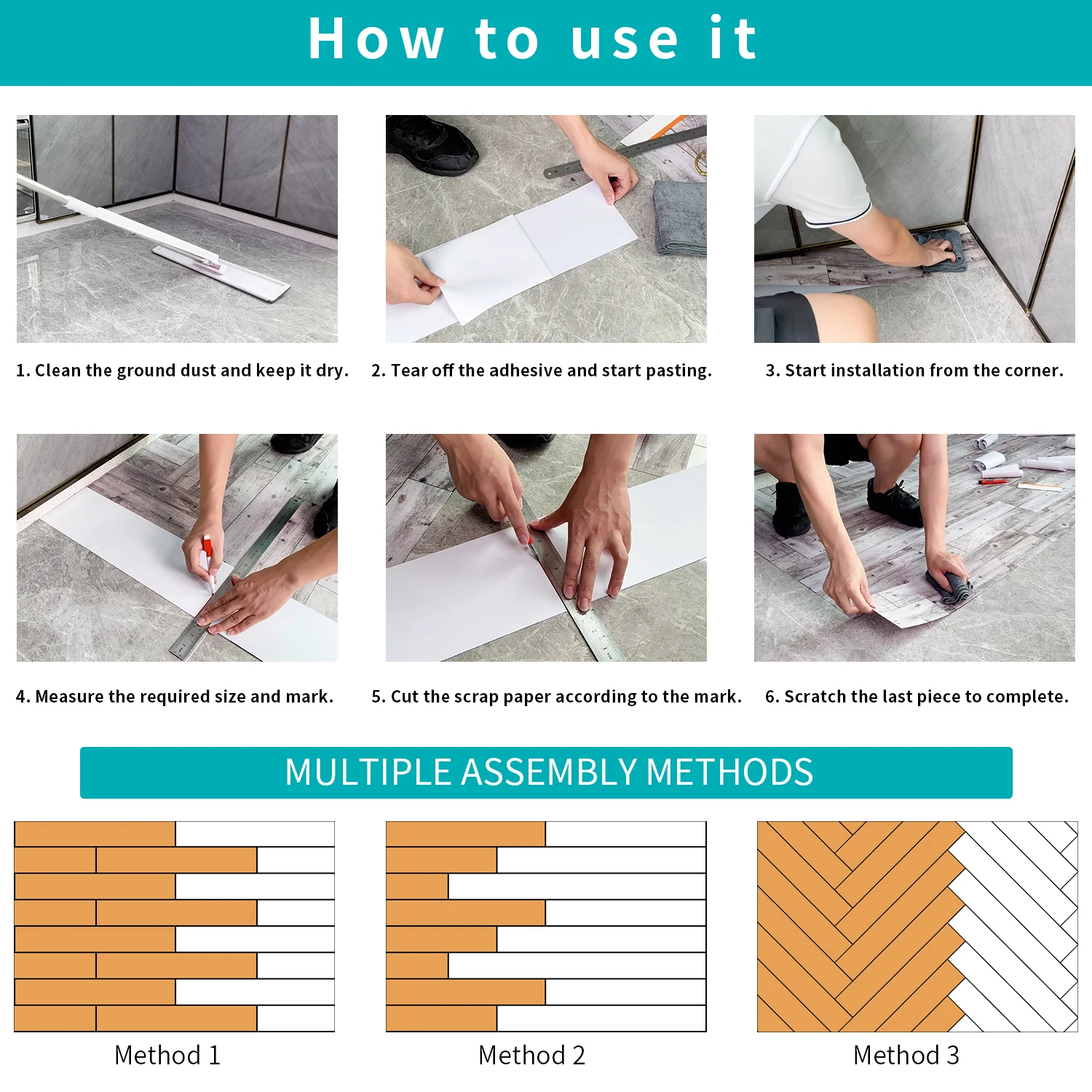 How to use it

1. Clean the ground dust and keep it dry.

2. Tear off the adhesive and start pasting.

3. Start installation from the corner.

4. Measure the required size and mark.

5. Cut the scrap paper according to the mark.

6. Scratch the last piece to complete.

MULTIPLE ASSEMBLY METHODS

Method 1

Method 2

Method 3