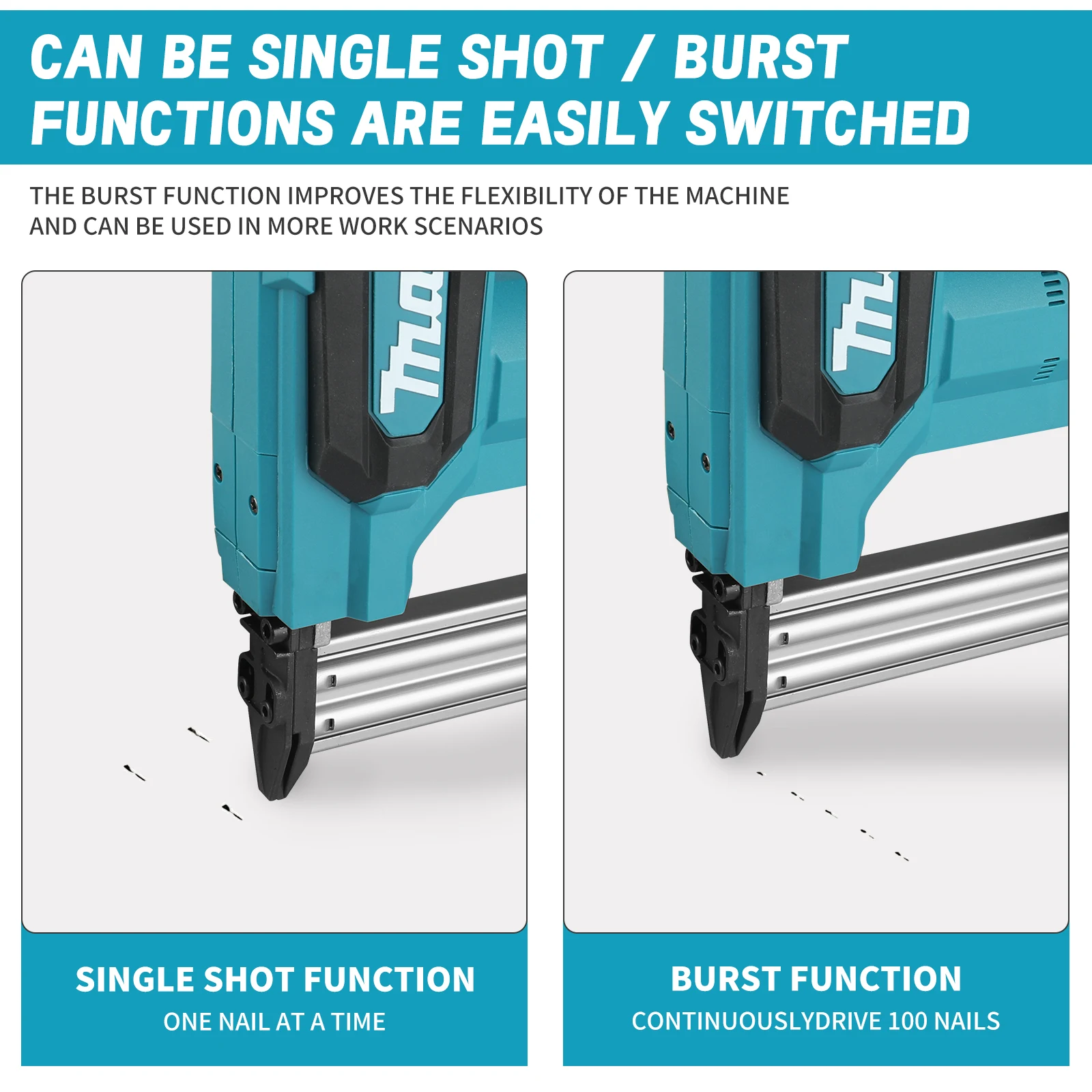 CAN BE SINGLE SHOT / BURST FUNCTIONS ARE EASILY SWITCHED

THE BURST FUNCTION IMPROVES THE FLEXIBILITY OF THE MACHINE AND CAN BE USED IN MORE WORK SCENARIOS

SINGLE SHOT FUNCTION
ONE NAIL AT A TIME

BURST FUNCTION
CONTINUOUSLYDRIVE 100 NAILS