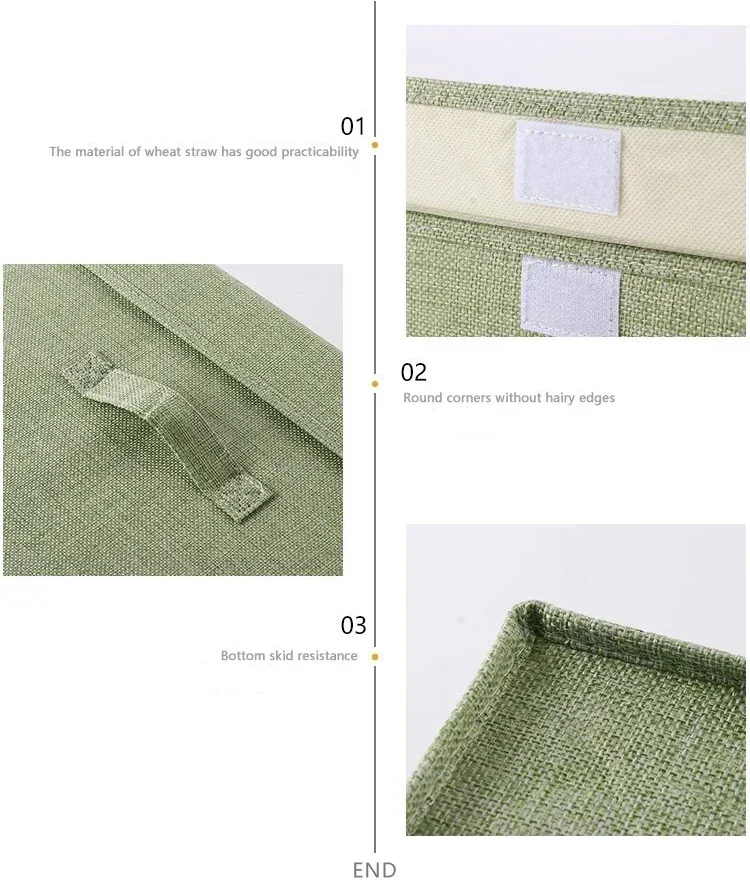 01
The material of wheat straw has good practicability

02
Round corners without hairy edges

03
Bottom skid resistance

END