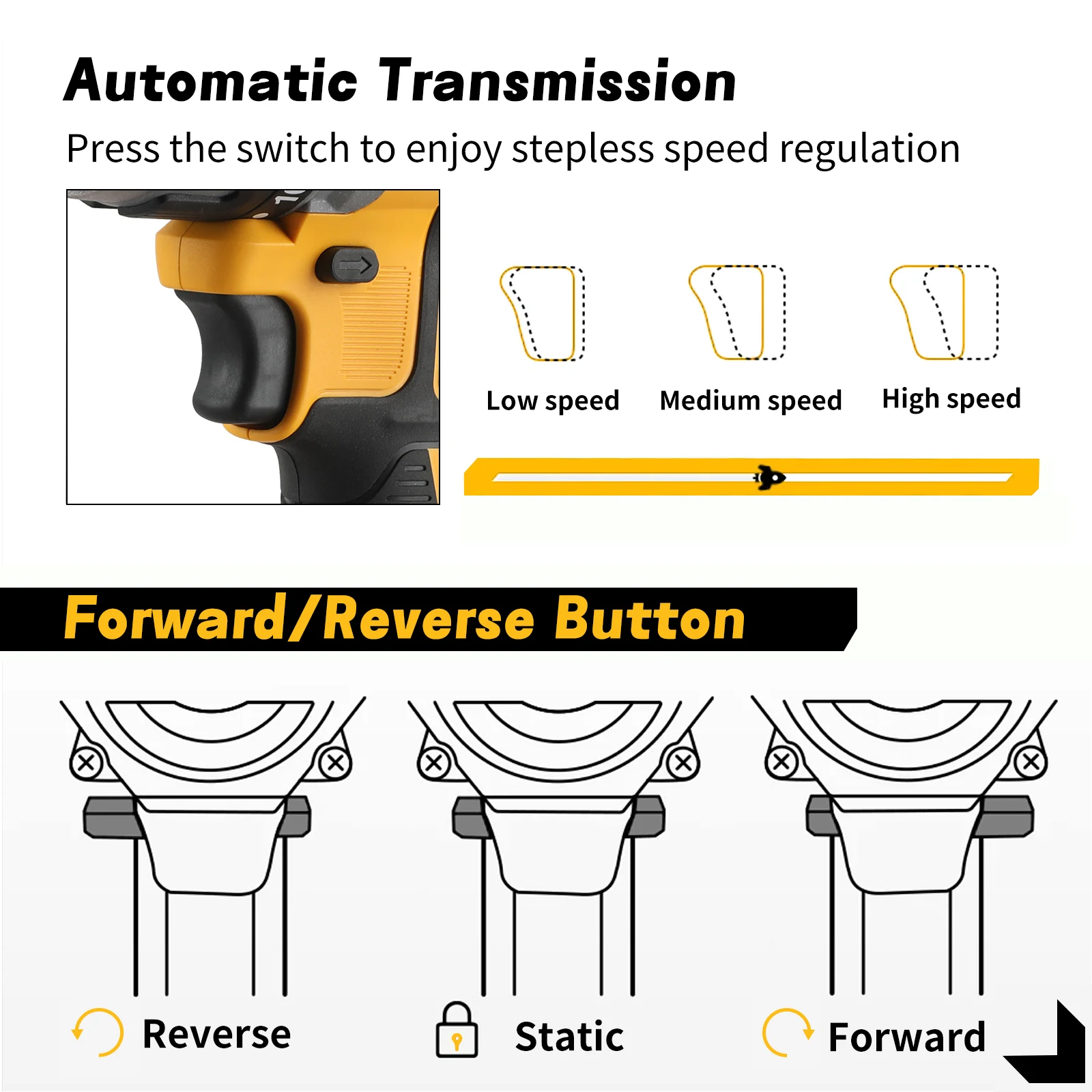 Automatic Transmission

Press the switch to enjoy stepless speed regulation

Low speed Medium speed High speed

Forward/Reverse Button

Reverse Static Forward