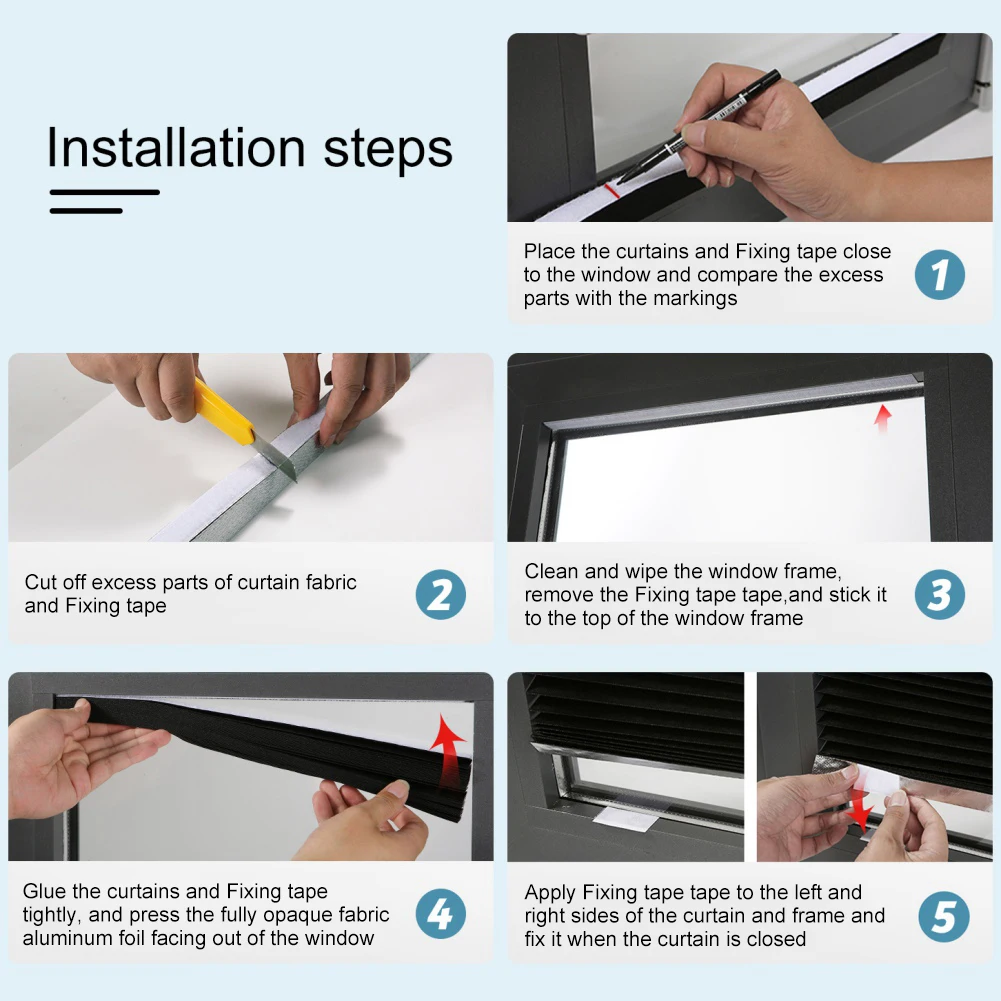 Installation steps

Place the curtains and Fixing tape close to the window and compare the excess parts with the markings

1

Cut off excess parts of curtain fabric and Fixing tape

2

Clean and wipe the window frame, remove the Fixing tape tape,and stick it to the top of the window frame

3

Glue the curtains and Fixing tape tightly, and press the fully opaque fabric aluminum foil facing out of the window

4

Apply Fixing tape tape to the left and right sides of the curtain and frame and fix it when the curtain is closed

5