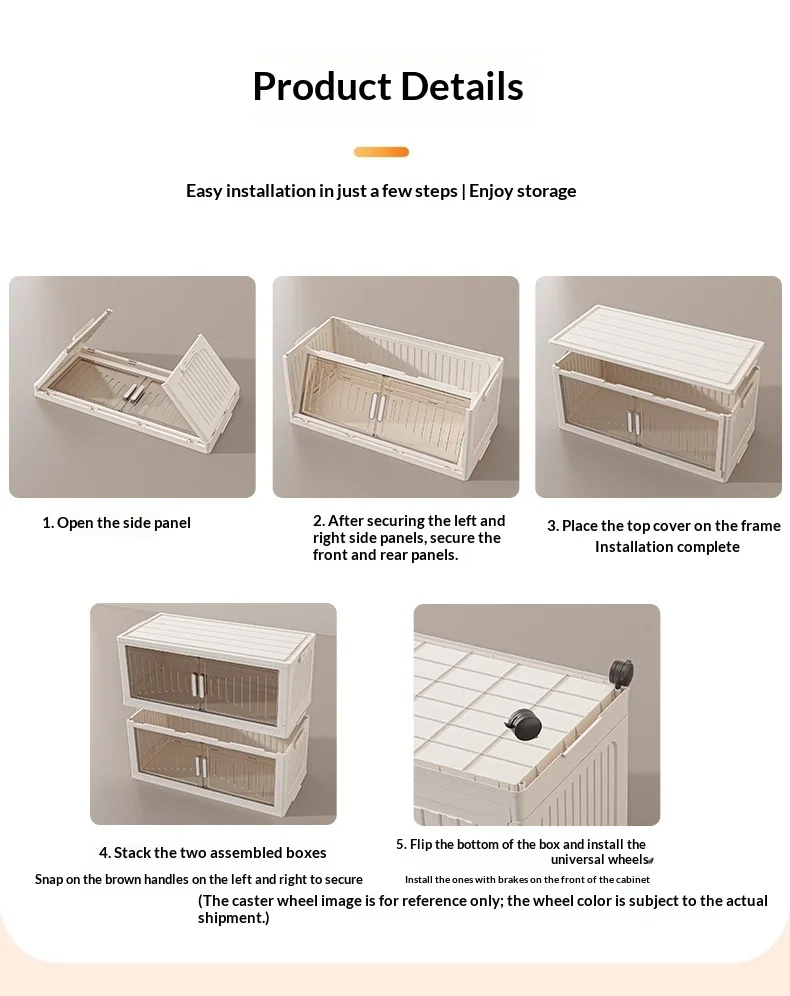 Product Details

Easy installation in just a few steps | Enjoy storage

1. Open the side panel

2. After securing the left and right side panels, secure the front and rear panels.

3. Place the top cover on the frame
Installation complete

4. Stack the two assembled boxes

Snap on the brown handles on the left and right to secure

5. Flip the bottom of the box and install the universal wheels

Install the ones with brakes on the front of the cabinet

(The caster wheel image is for reference only; the wheel color is subject to the actual shipment.)