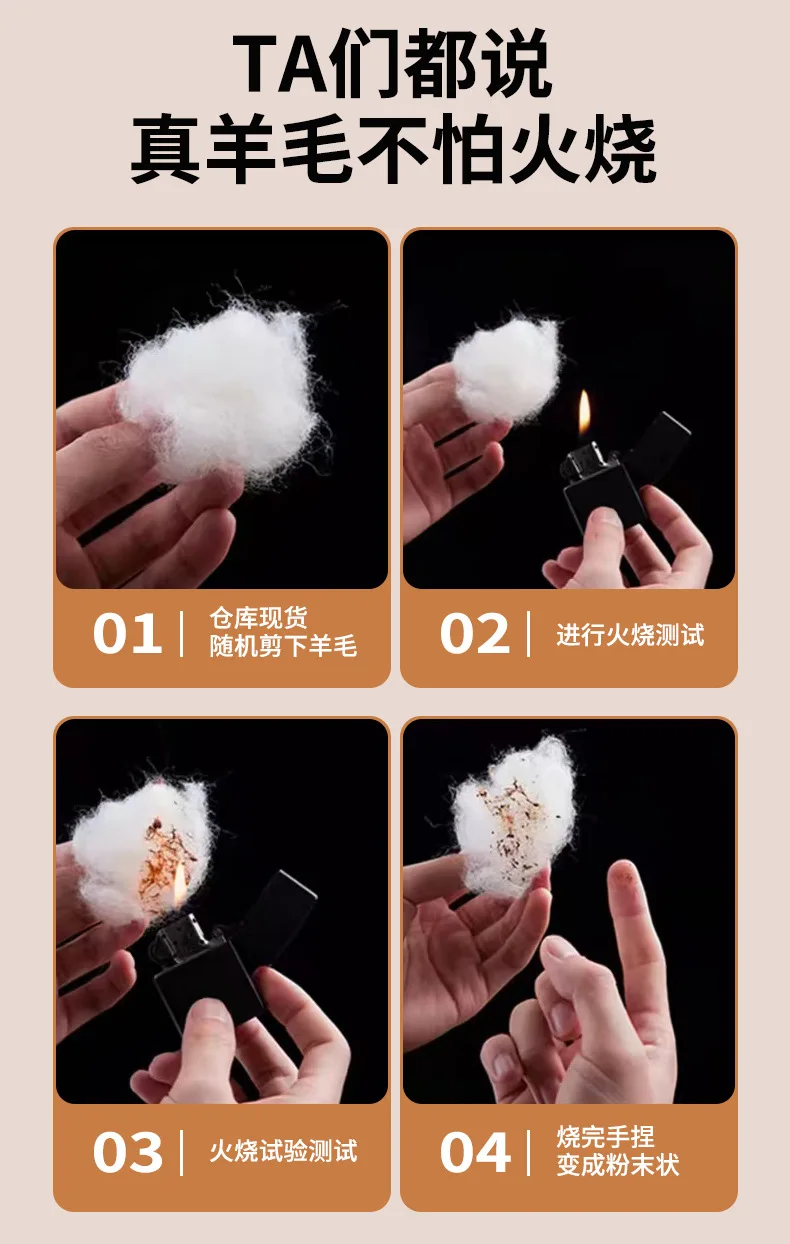 TA们都说
真羊毛不怕火烧

01 | 仓库现货
随机剪下羊毛

02 | 进行火烧测试

03 | 火烧试验测试

04 | 烧完手捏
变成粉末状