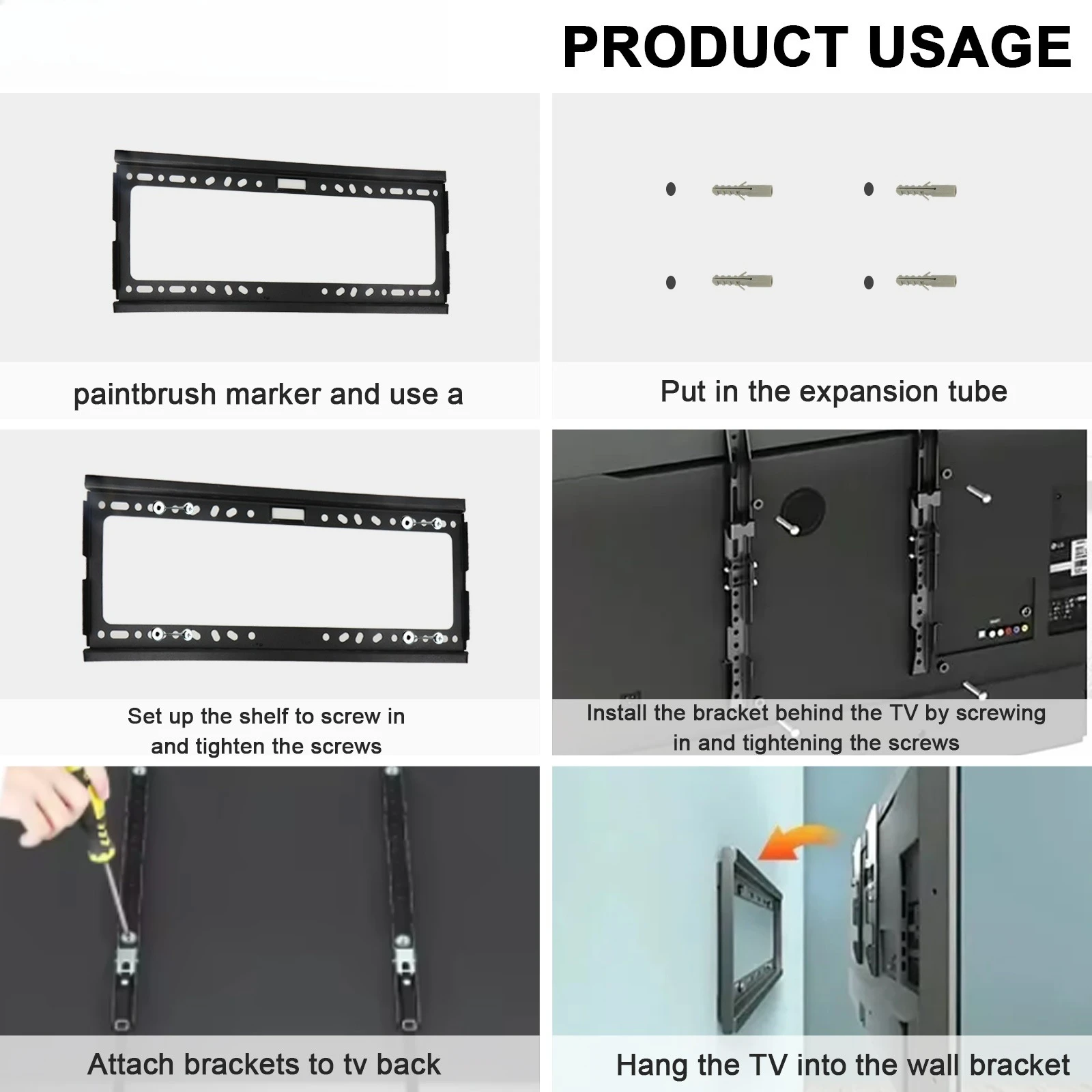 PRODUCT USAGE

paintbrush marker and use a

Put in the expansion tube

Set up the shelf to screw in and tighten the screws

Install the bracket behind the TV by screwing in and tightening the screws

Attach brackets to tv back

Hang the TV into the wall bracket