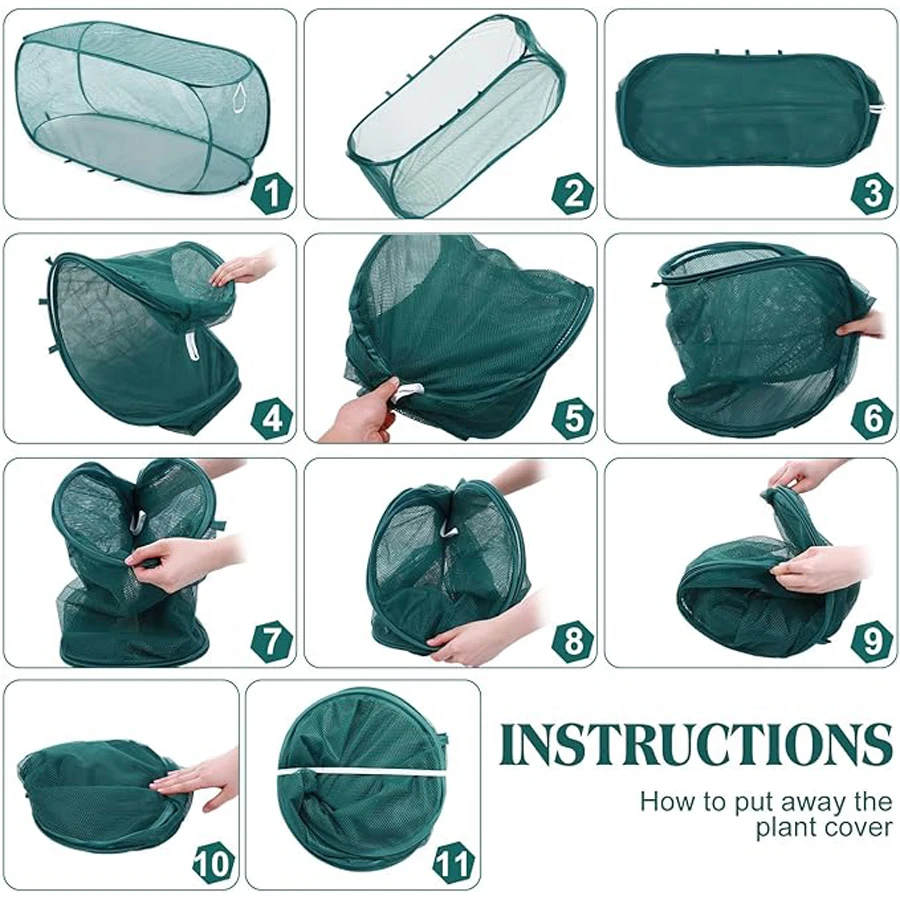 1
2
3
4
5
6
7
8
9
10
11

INSTRUCTIONS

How to put away the plant cover