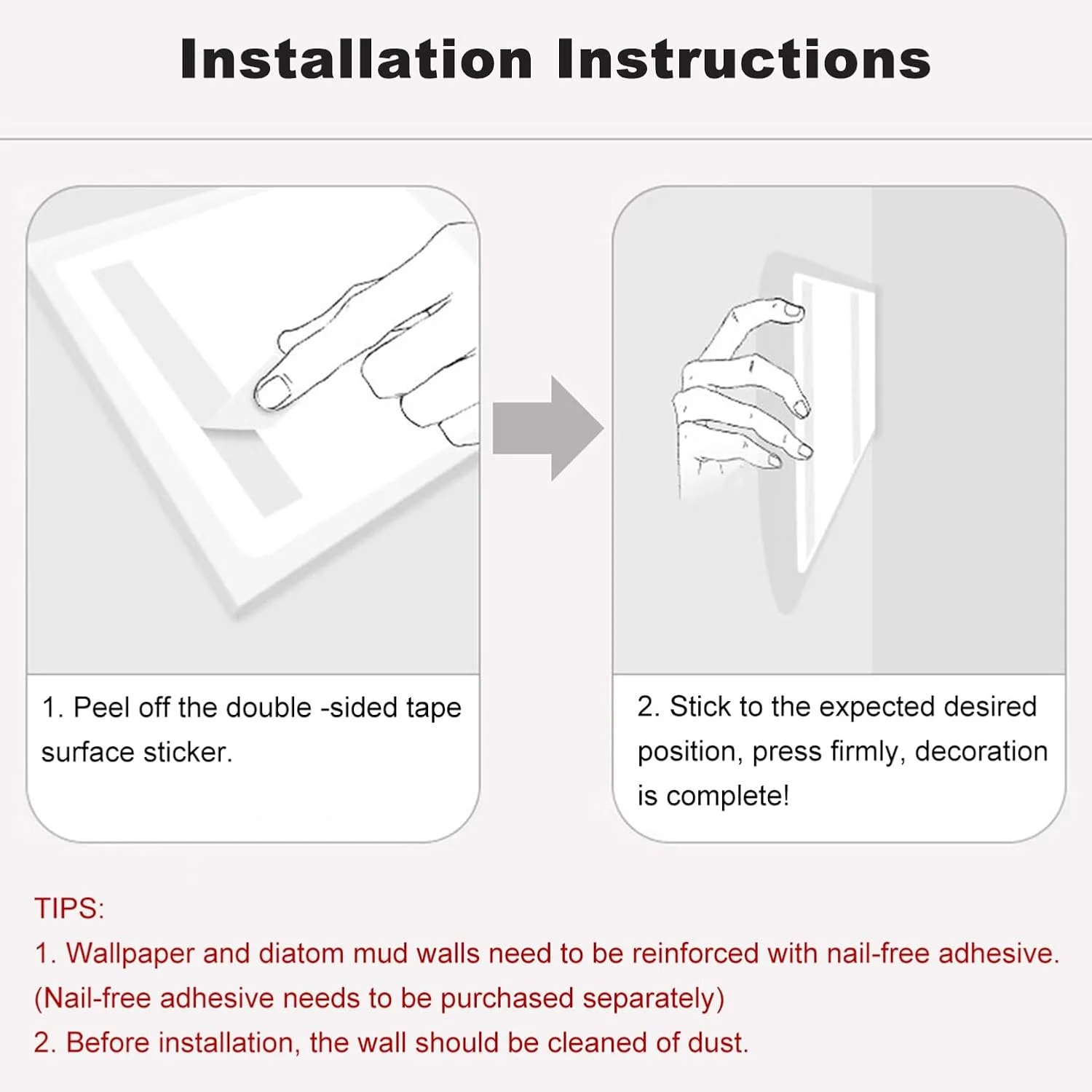 Installation Instructions

1. Peel off the double -sided tape surface sticker.

2. Stick to the expected desired position, press firmly, decoration is complete!

TIPS:
1. Wallpaper and diatom mud walls need to be reinforced with nail-free adhesive. (Nail-free adhesive needs to be purchased separately)
2. Before installation, the wall should be cleaned of dust.