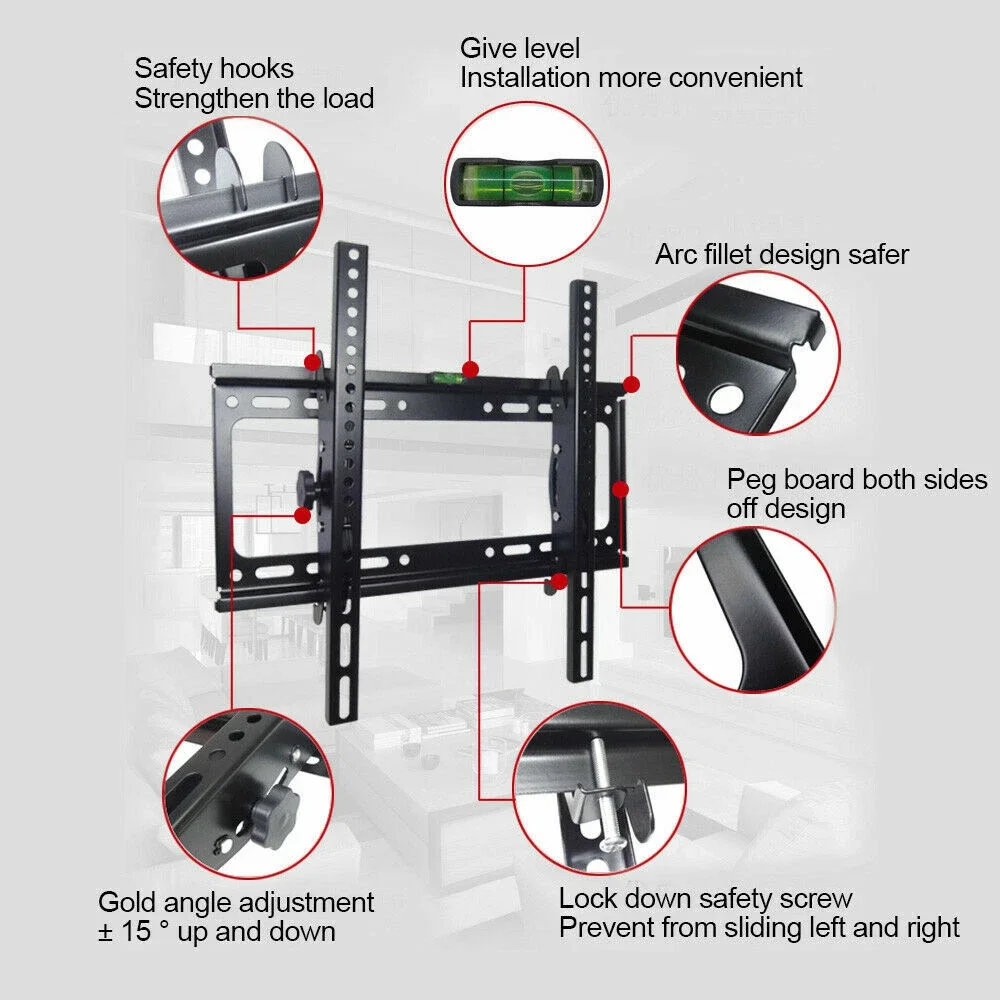 Safety hooks
Strengthen the load

Give level
Installation more convenient

Arc fillet design safer

Peg board both sides
off design

Gold angle adjustment
± 15 ° up and down

Lock down safety screw
Prevent from sliding left and right