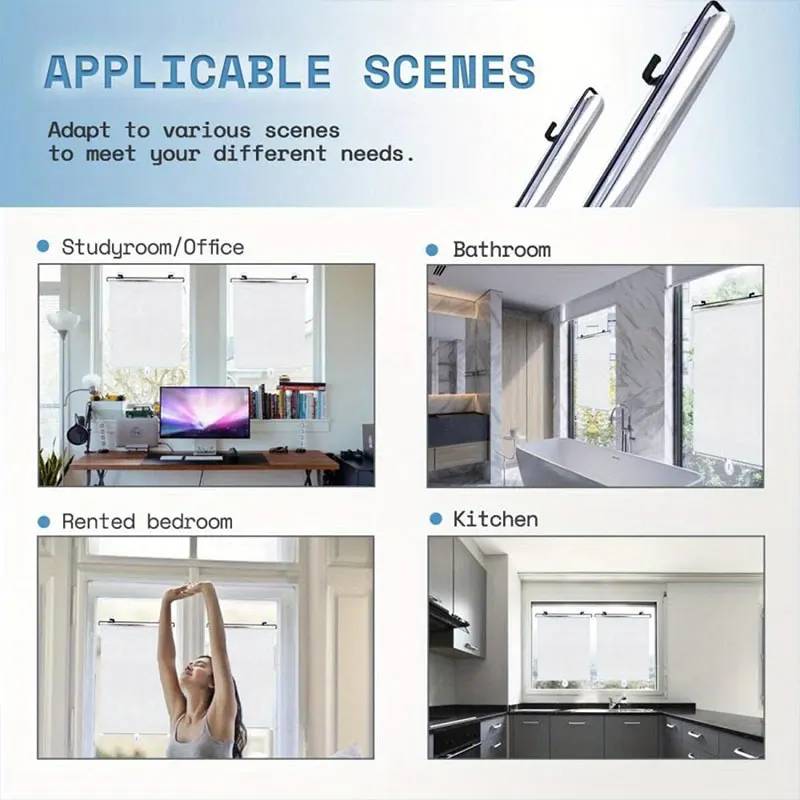 APPLICABLE SCENES

Adapt to various scenes to meet your different needs.

Studyroom/Office

Bathroom

Rented bedroom

Kitchen