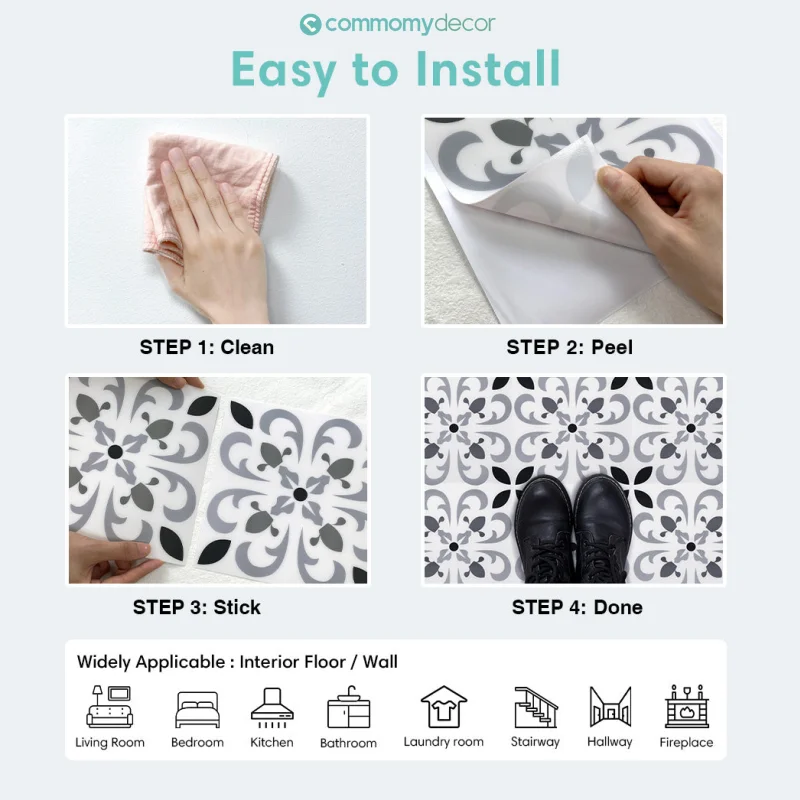 commomydecor

Easy to Install

STEP 1: Clean

STEP 2: Peel

STEP 3: Stick

STEP 4: Done

Widely Applicable : Interior Floor / Wall

Living Room
Bedroom
Kitchen
Bathroom
Laundry room
Stairway
Hallway
Fireplace