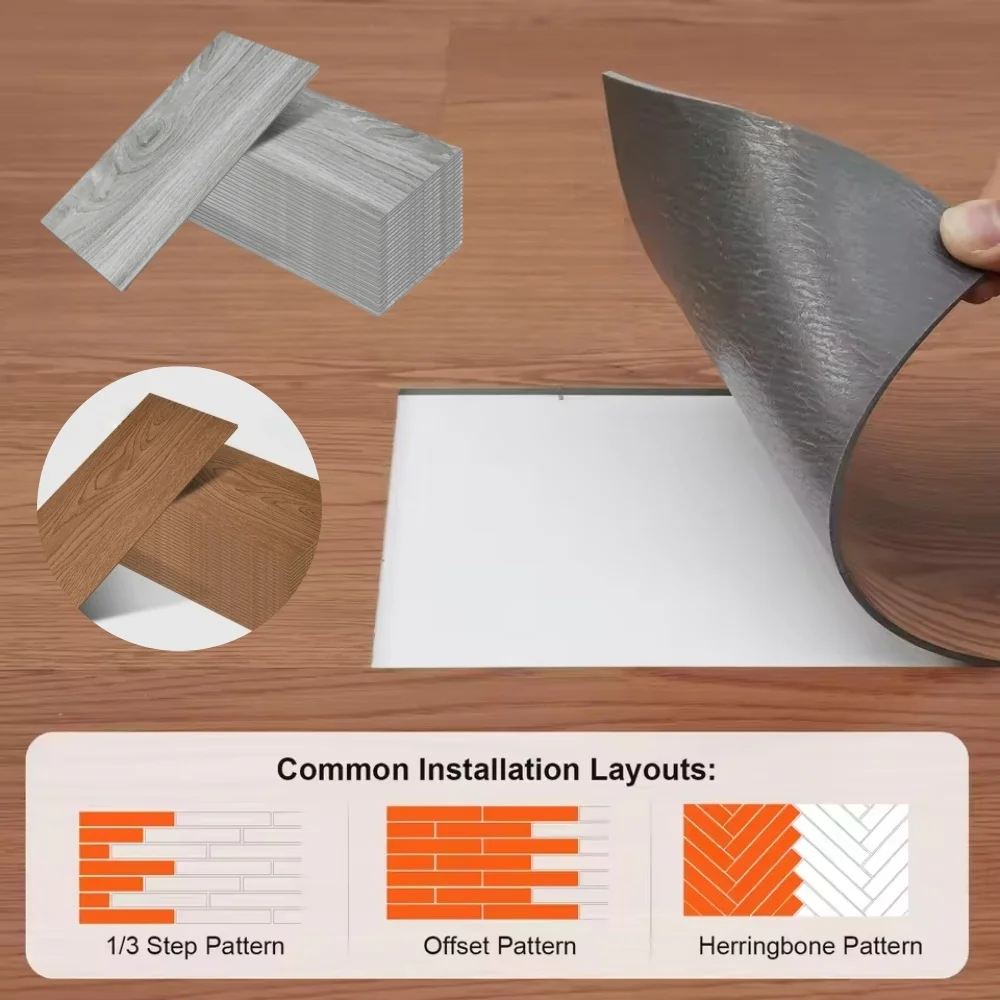 Common Installation Layouts:

1/3 Step Pattern

Offset Pattern

Herringbone Pattern