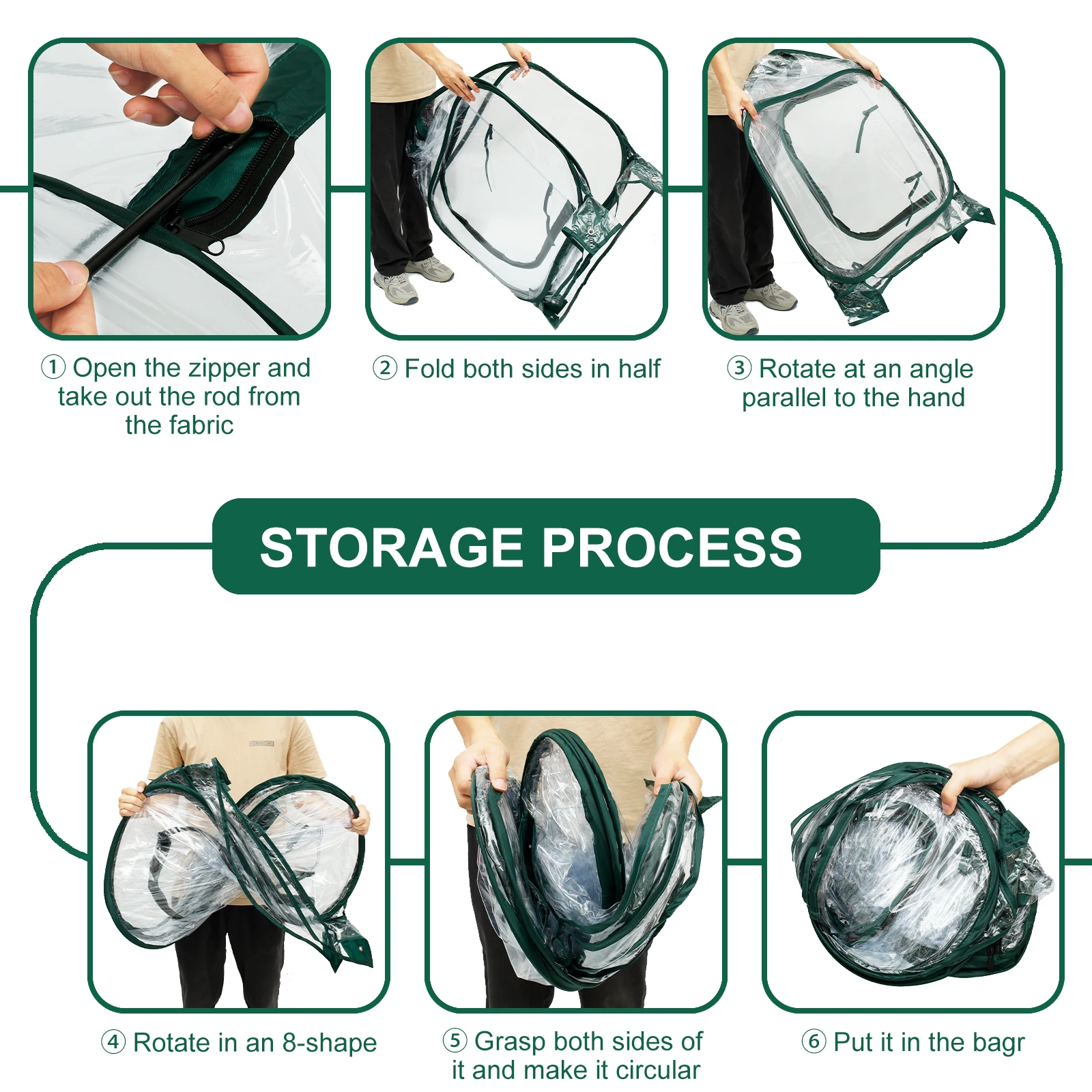 ① Open the zipper and take out the rod from the fabric

② Fold both sides in half

③ Rotate at an angle parallel to the hand

STORAGE PROCESS

④ Rotate in an 8-shape

⑤ Grasp both sides of it and make it circular

⑥ Put it in the bagr