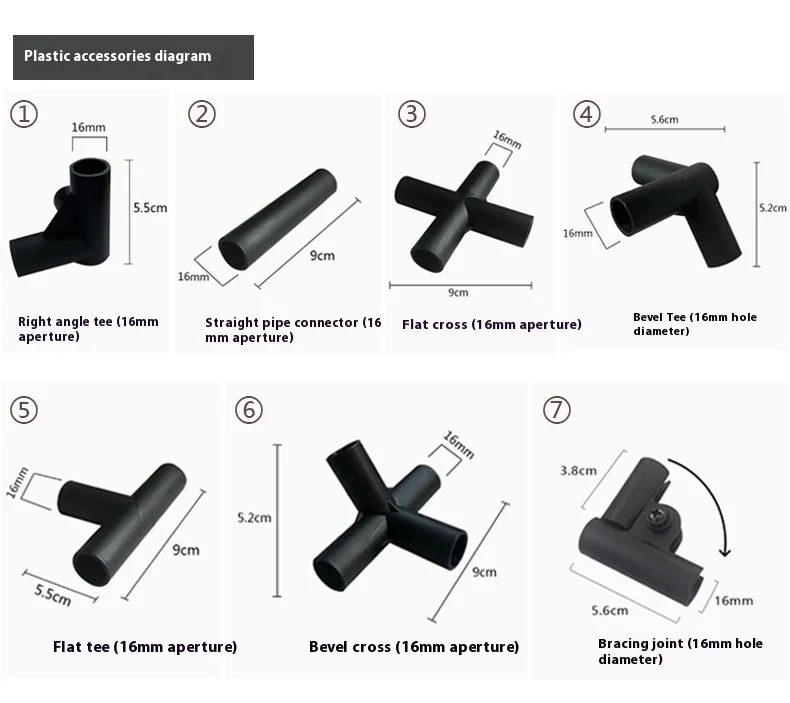 Plastic accessories diagram

①
16mm
5.5cm
Right angle tee (16mm aperture)

②
16mm
9cm
Straight pipe connector (16 mm aperture)

③
16mm
9cm
Flat cross (16mm aperture)

④
5.6cm
5.2cm
16mm
Bevel Tee (16mm hole diameter)

⑤
16mm
9cm
5.5cm
Flat tee (16mm aperture)

⑥
16mm
5.2cm
9cm
Bevel cross (16mm aperture)

⑦
3.8cm
5.6cm
16mm
Bracing joint (16mm hole diameter)