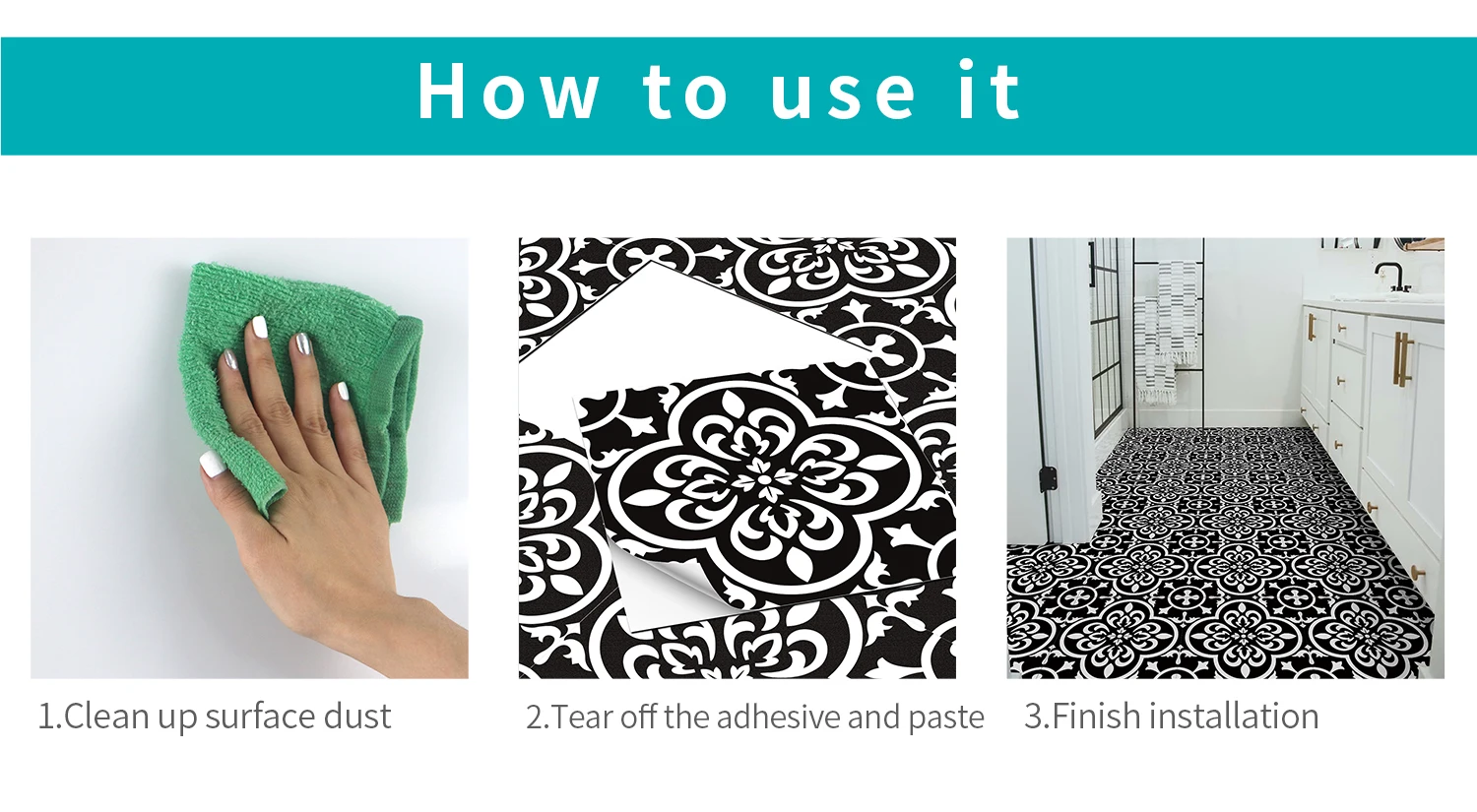 How to use it

1.Clean up surface dust

2.Tear off the adhesive and paste

3.Finish installation