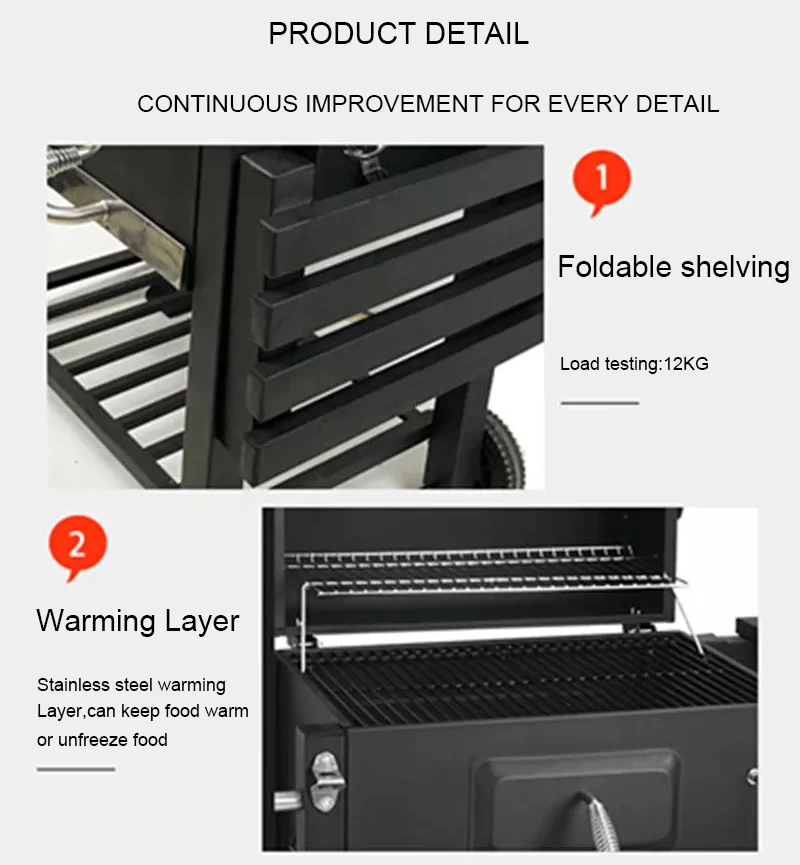 PRODUCT DETAIL

CONTINUOUS IMPROVEMENT FOR EVERY DETAIL

1

Foldable shelving

Load testing:12KG

2

Warming Layer

Stainless steel warming Layer,can keep food warm or unfreeze food