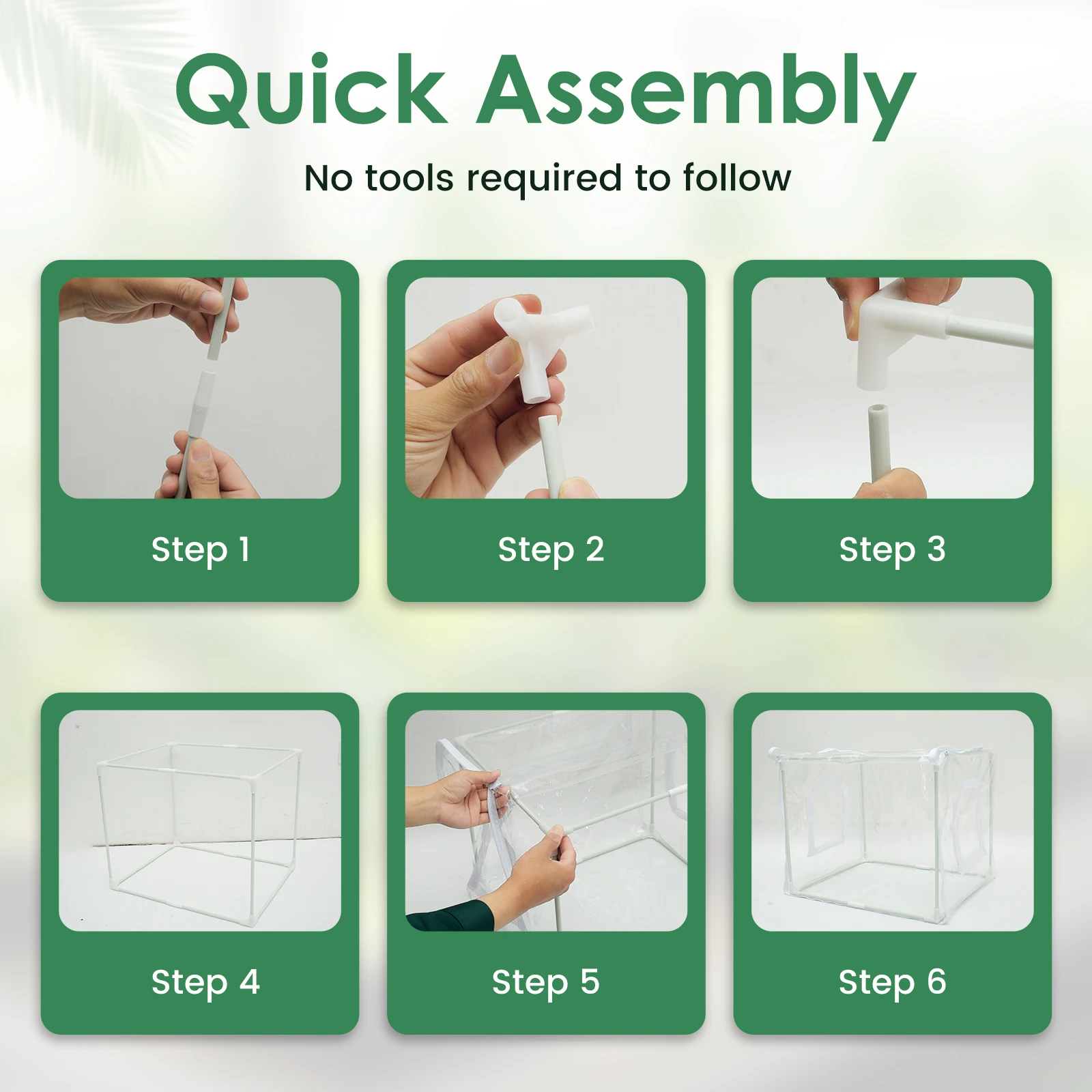 Quick Assembly

No tools required to follow

Step 1

Step 2

Step 3

Step 4

Step 5

Step 6