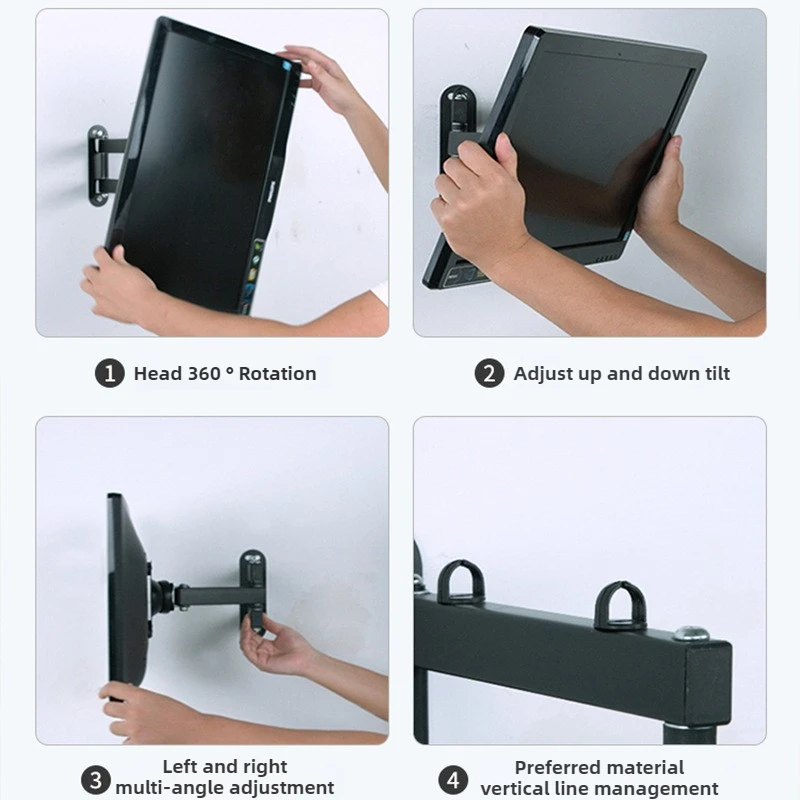 1 Head 360 ° Rotation

2 Adjust up and down tilt

3 Left and right multi-angle adjustment

4 Preferred material vertical line management