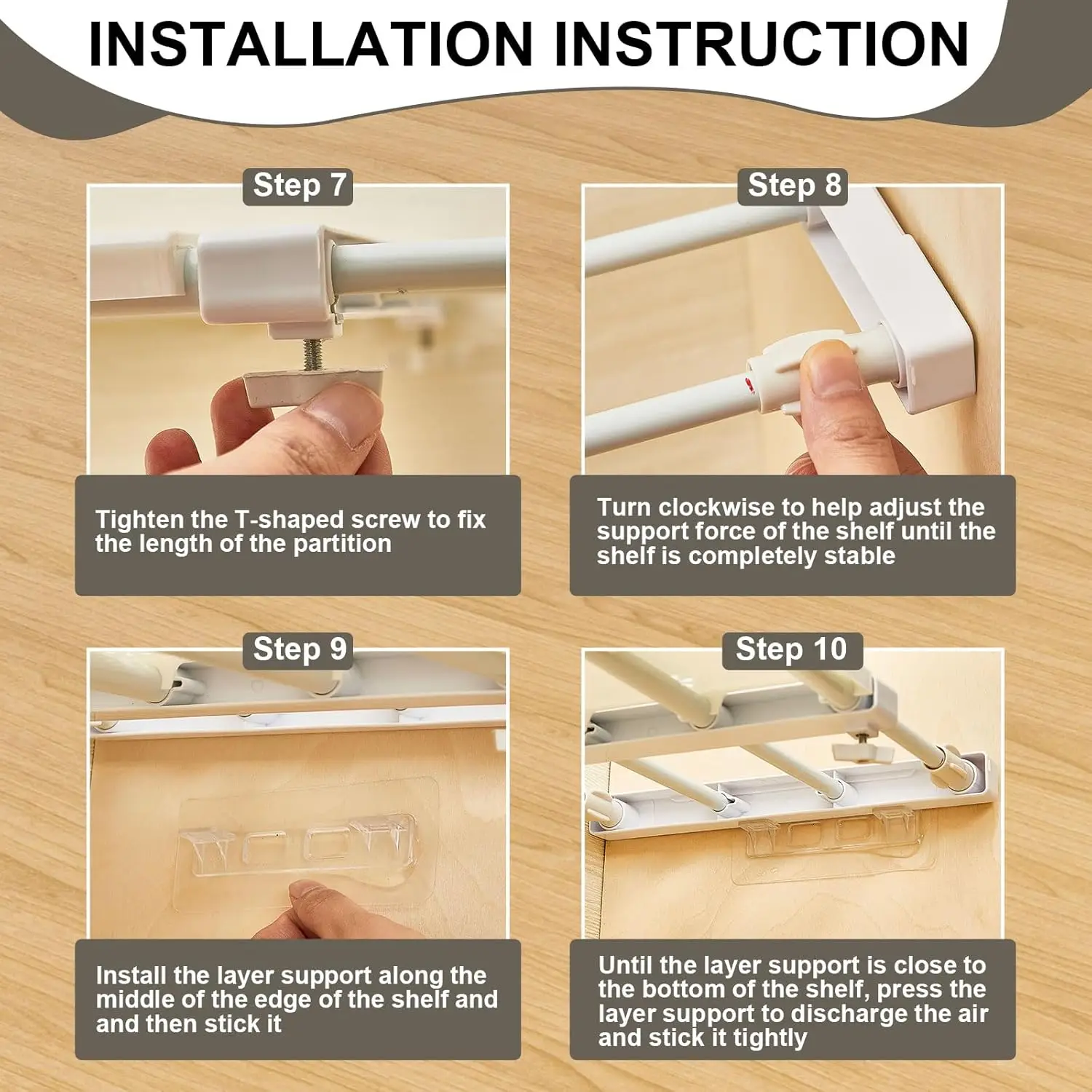 INSTALLATION INSTRUCTION

Step 7

Tighten the T-shaped screw to fix the length of the partition

Step 8

Turn clockwise to help adjust the support force of the shelf until the shelf is completely stable

Step 9

Install the layer support along the middle of the edge of the shelf and and then stick it

Step 10

Until the layer support is close to the bottom of the shelf, press the layer support to discharge the air and stick it tightly