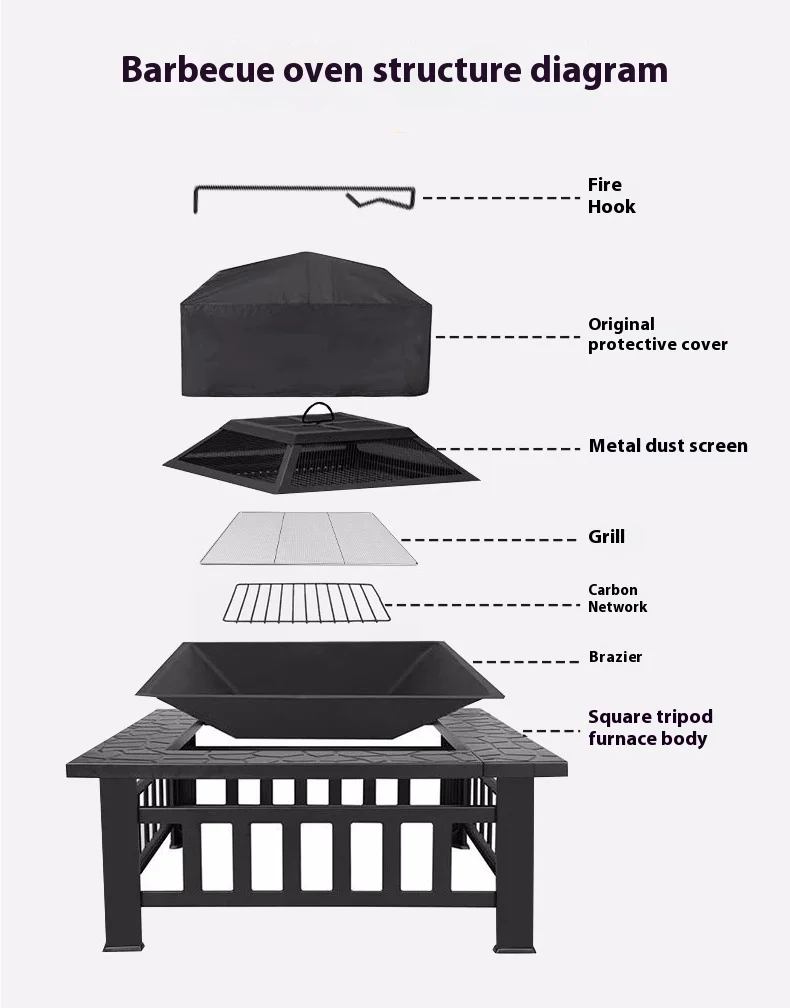 Barbecue oven structure diagram

Fire
Hook

Original
protective cover

Metal dust screen

Grill

Carbon
Network

Brazier

Square tripod
furnace body