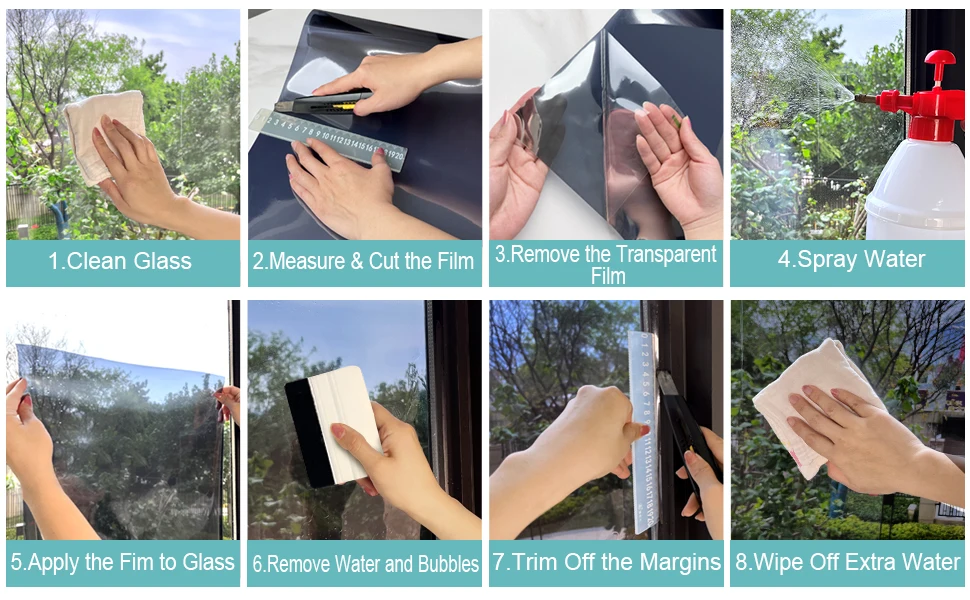 1.Clean Glass

2.Measure & Cut the Film

3.Remove the Transparent Film

4.Spray Water

5.Apply the Fim to Glass

6.Remove Water and Bubbles

7.Trim Off the Margins

8.Wipe Off Extra Water