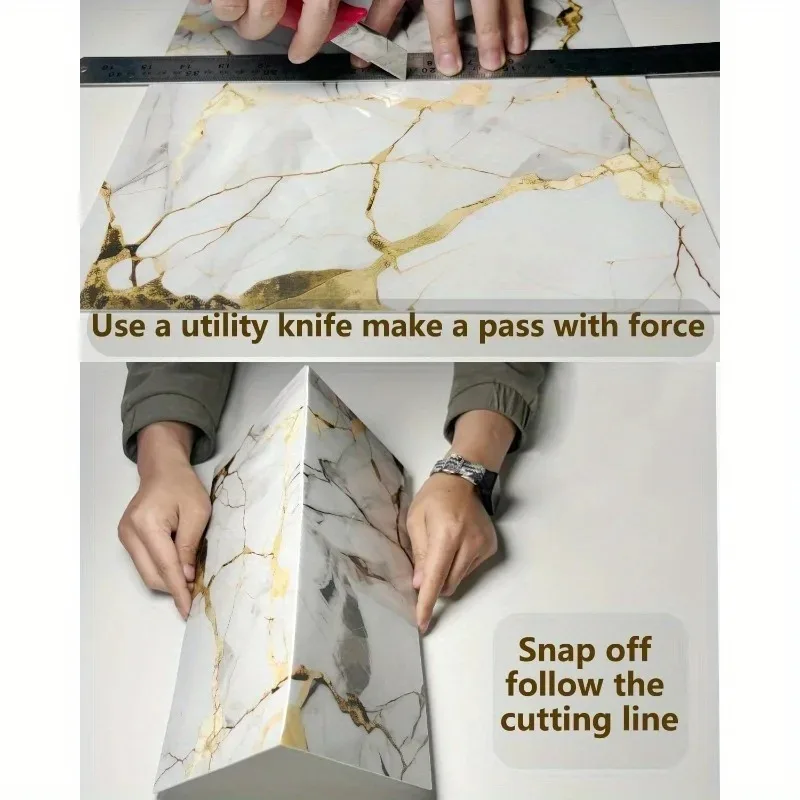 Use a utility knife make a pass with force

Snap off follow the cutting line