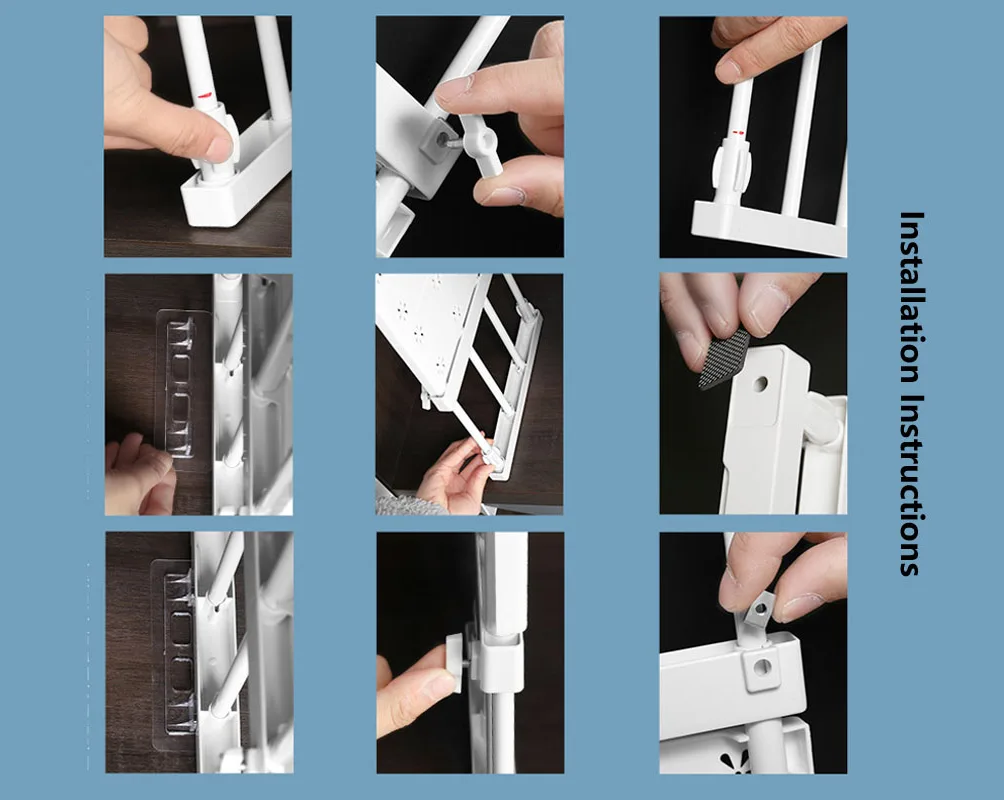 Installation Instructions