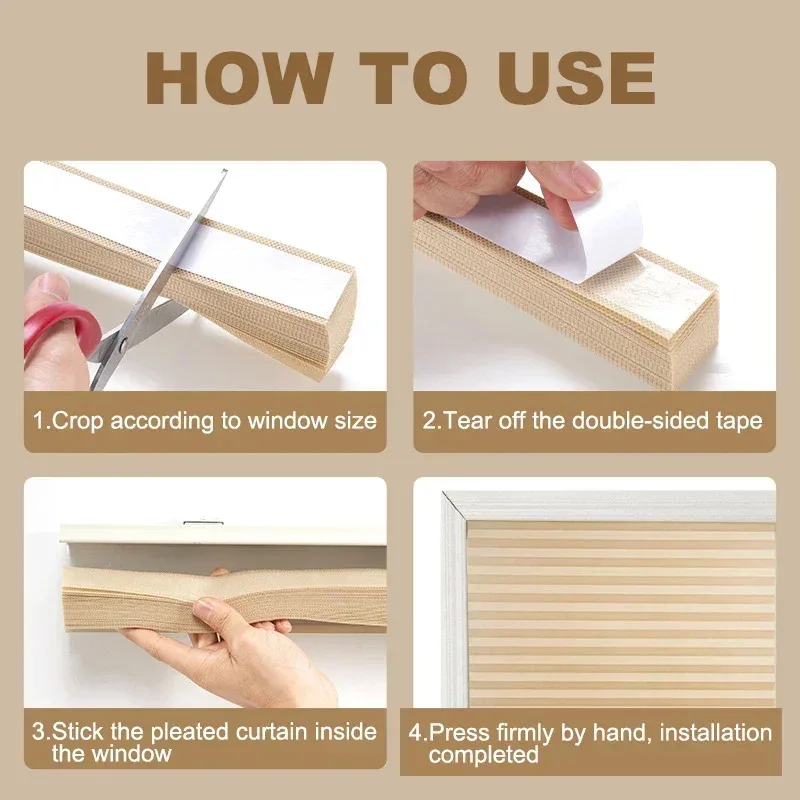 HOW TO USE

1.Crop according to window size

2.Tear off the double-sided tape

3.Stick the pleated curtain inside the window

4.Press firmly by hand, installation completed