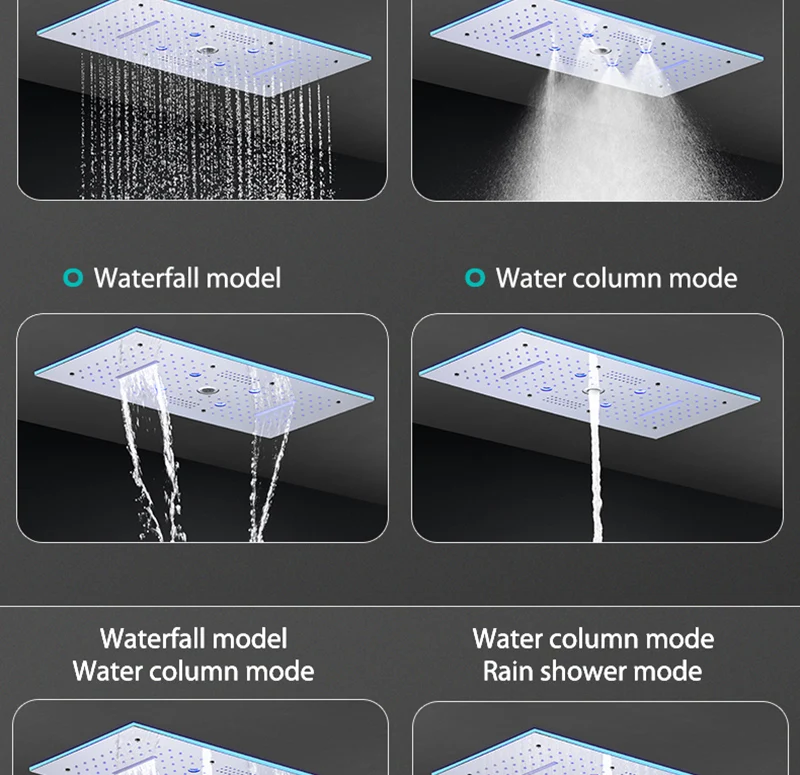 Waterfall model

Water column mode

Waterfall model
Water column mode

Water column mode
Rain shower mode