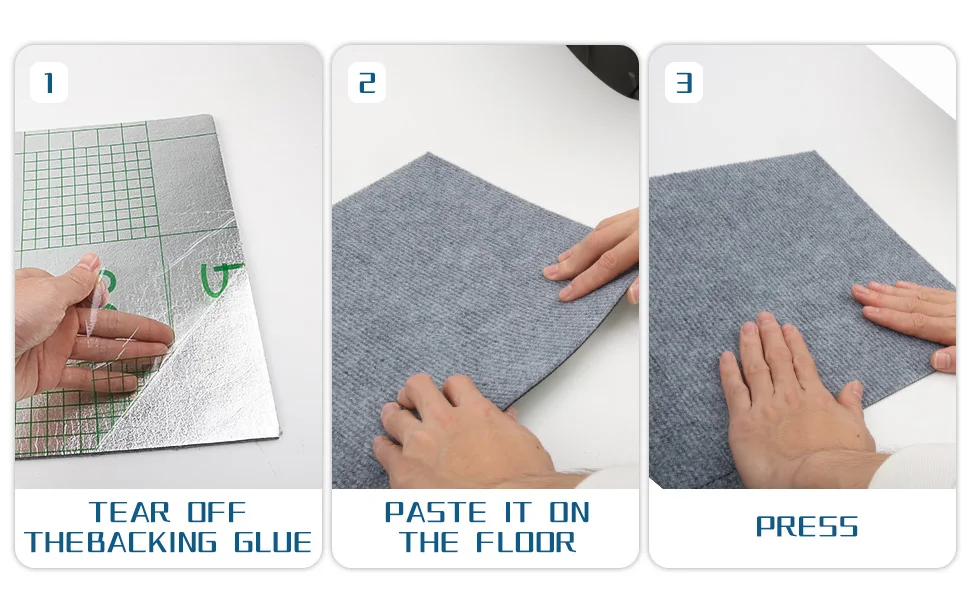 1

TEAR OFF THEBACKING GLUE

2

PASTE IT ON THE FLOOR

3

PRESS