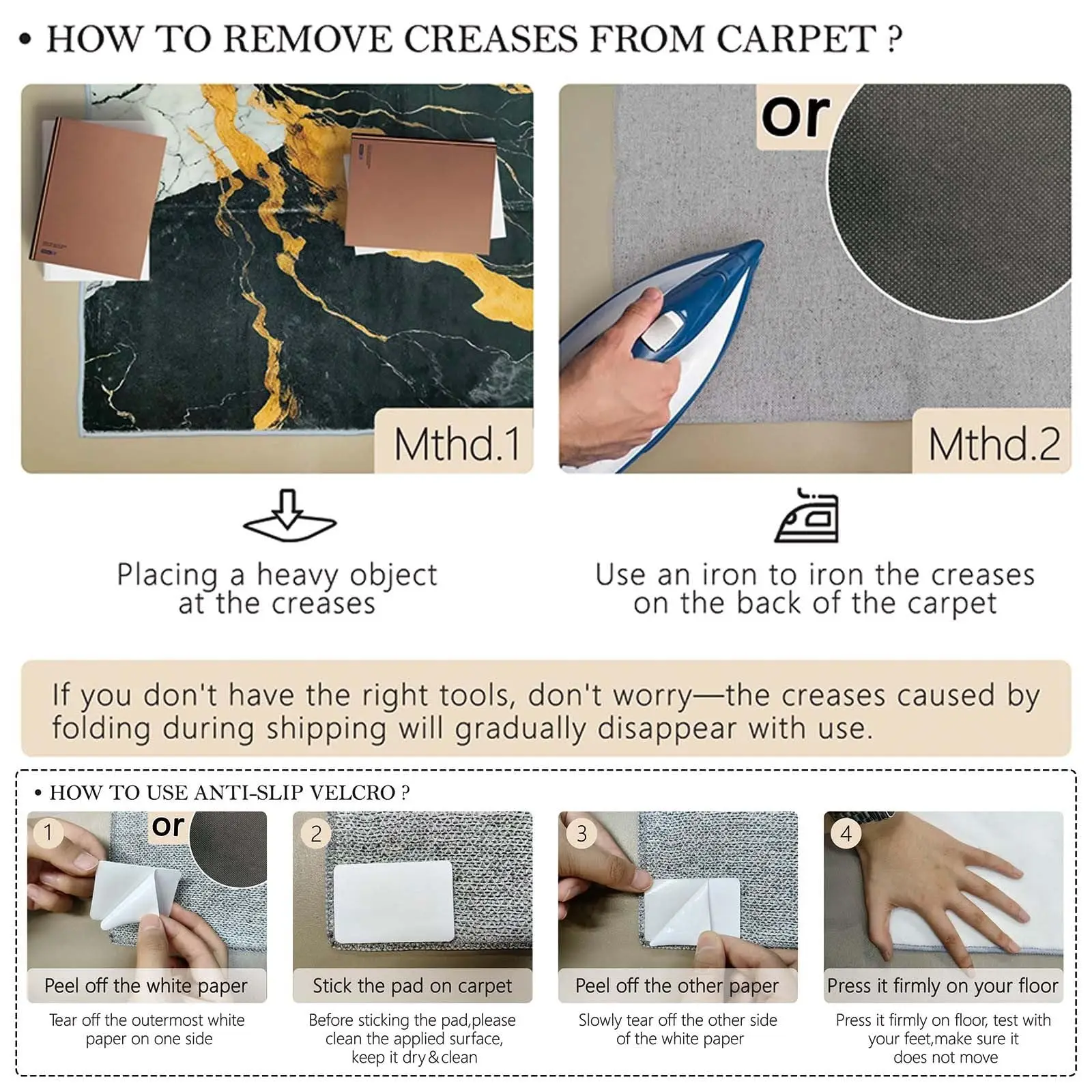 • HOW TO REMOVE CREASES FROM CARPET ?

Mthd.1

or

Mthd.2

Placing a heavy object at the creases

Use an iron to iron the creases on the back of the carpet

If you don't have the right tools, don't worry—the creases caused by folding during shipping will gradually disappear with use.

• HOW TO USE ANTI-SLIP VELCRO ?

1

or

Peel off the white paper

Tear off the outermost white paper on one side

2

Stick the pad on carpet

Before sticking the pad,please clean the applied surface, keep it dry&clean

3

Peel off the other paper

Slowly tear off the other side of the white paper

4

Press it firmly on your floor

Press it firmly on floor, test with your feet,make sure it does not move