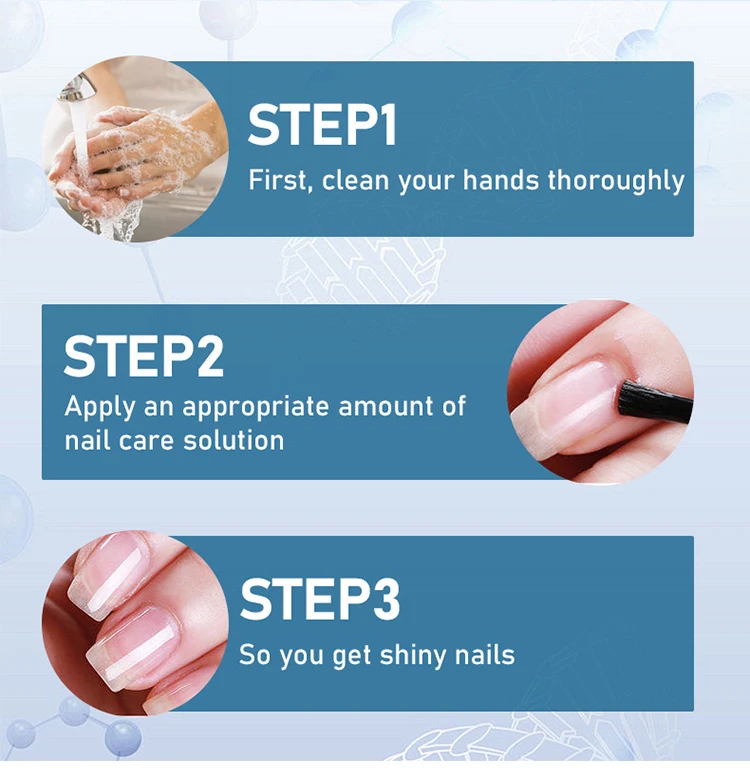 STEP1
First, clean your hands thoroughly

STEP2
Apply an appropriate amount of nail care solution

STEP3
So you get shiny nails