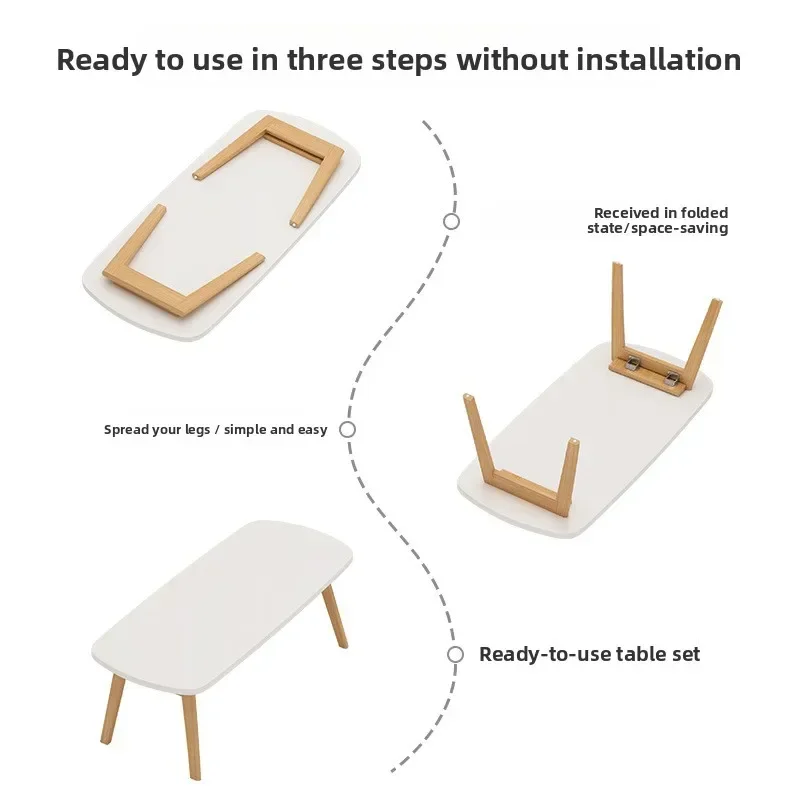 Ready to use in three steps without installation

Received in folded state/space-saving

Spread your legs / simple and easy

Ready-to-use table set