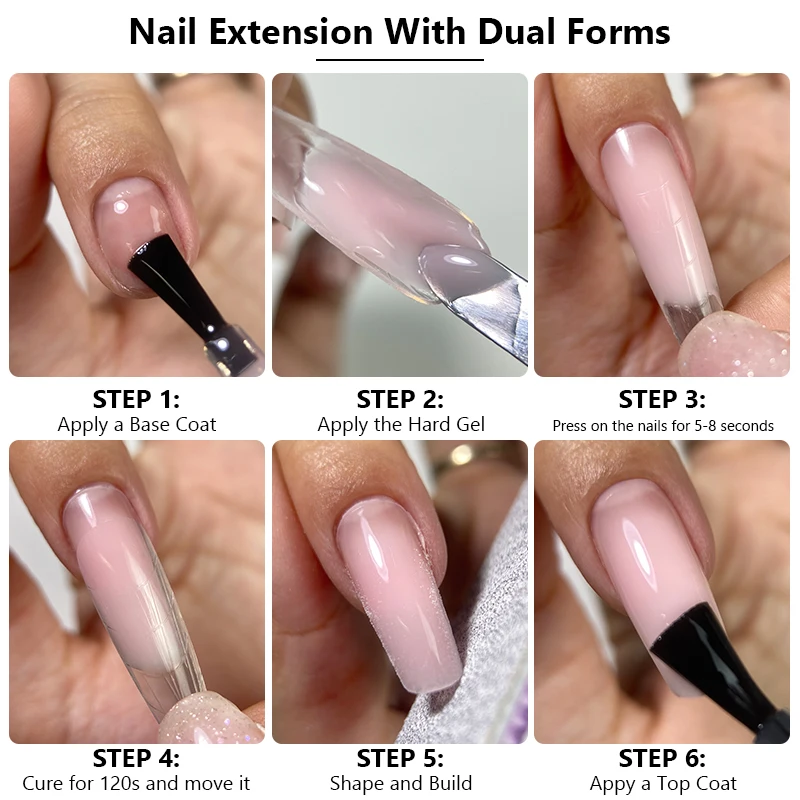 Nail Extension With Dual Forms

STEP 1:
Apply a Base Coat

STEP 2:
Apply the Hard Gel

STEP 3:
Press on the nails for 5-8 seconds

STEP 4:
Cure for 120s and move it

STEP 5:
Shape and Build

STEP 6:
Appy a Top Coat