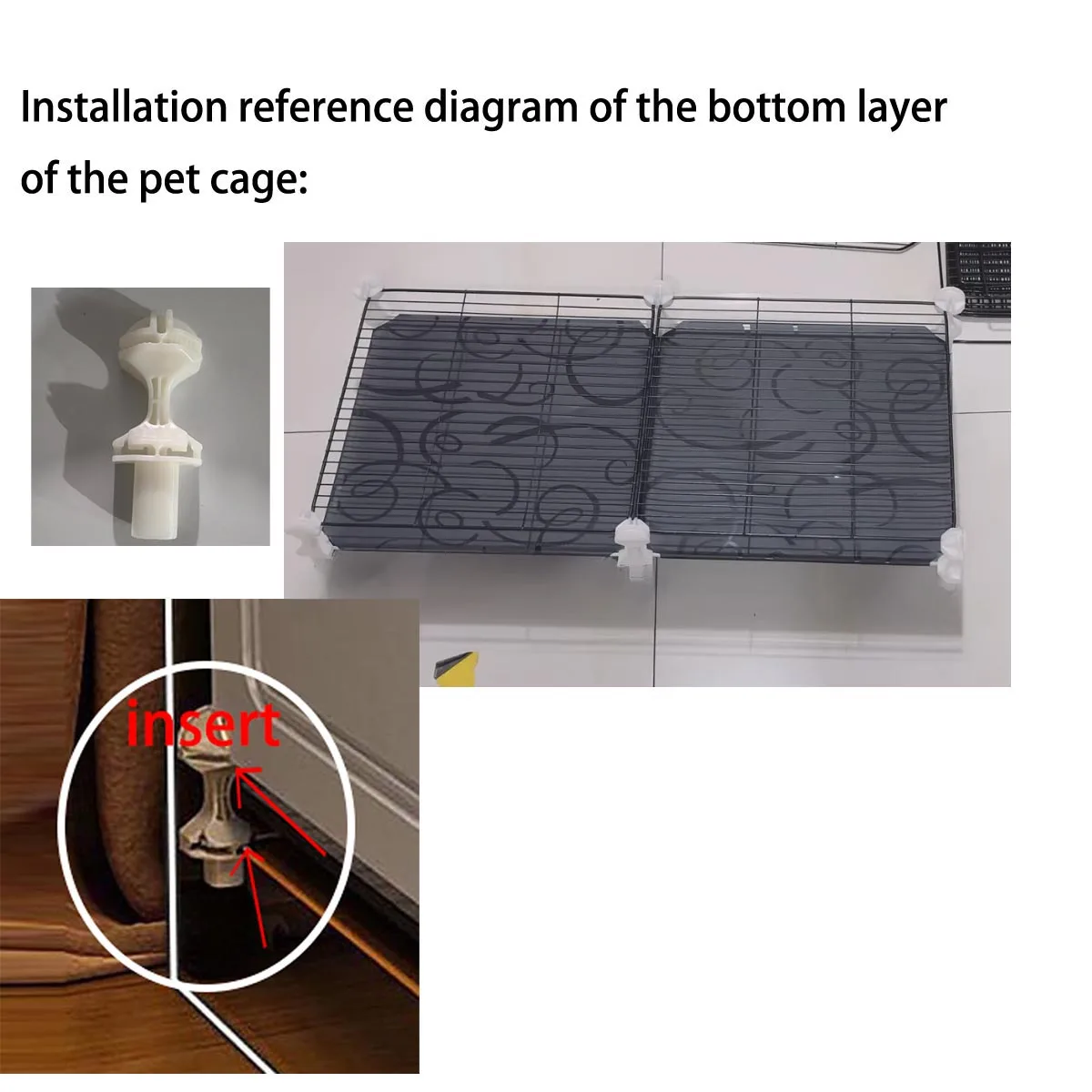 Installation reference diagram of the bottom layer of the pet cage:

insert