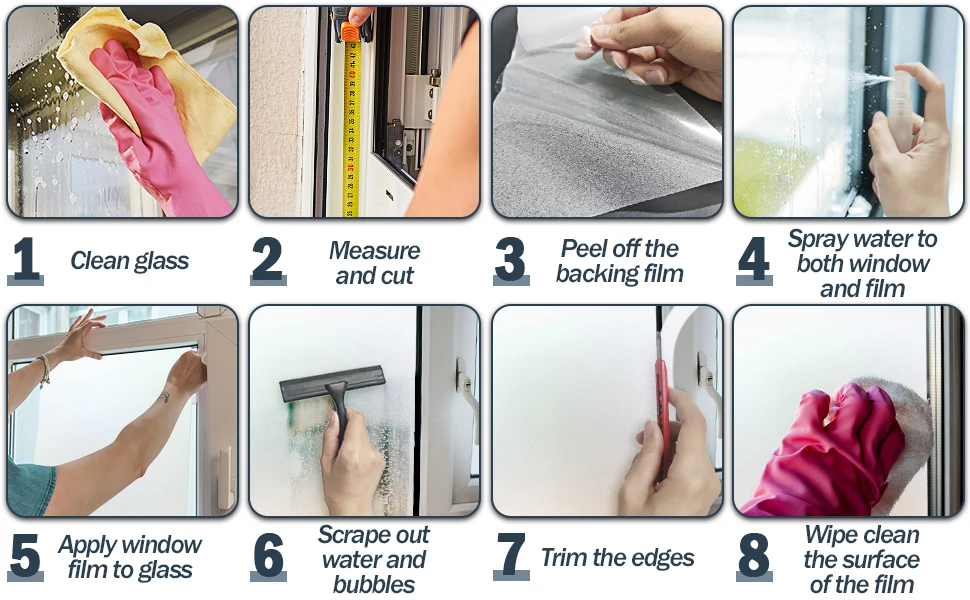 1 Clean glass

2 Measure and cut

3 Peel off the backing film

4 Spray water to both window and film

5 Apply window film to glass

6 Scrape out water and bubbles

7 Trim the edges

8 Wipe clean the surface of the film