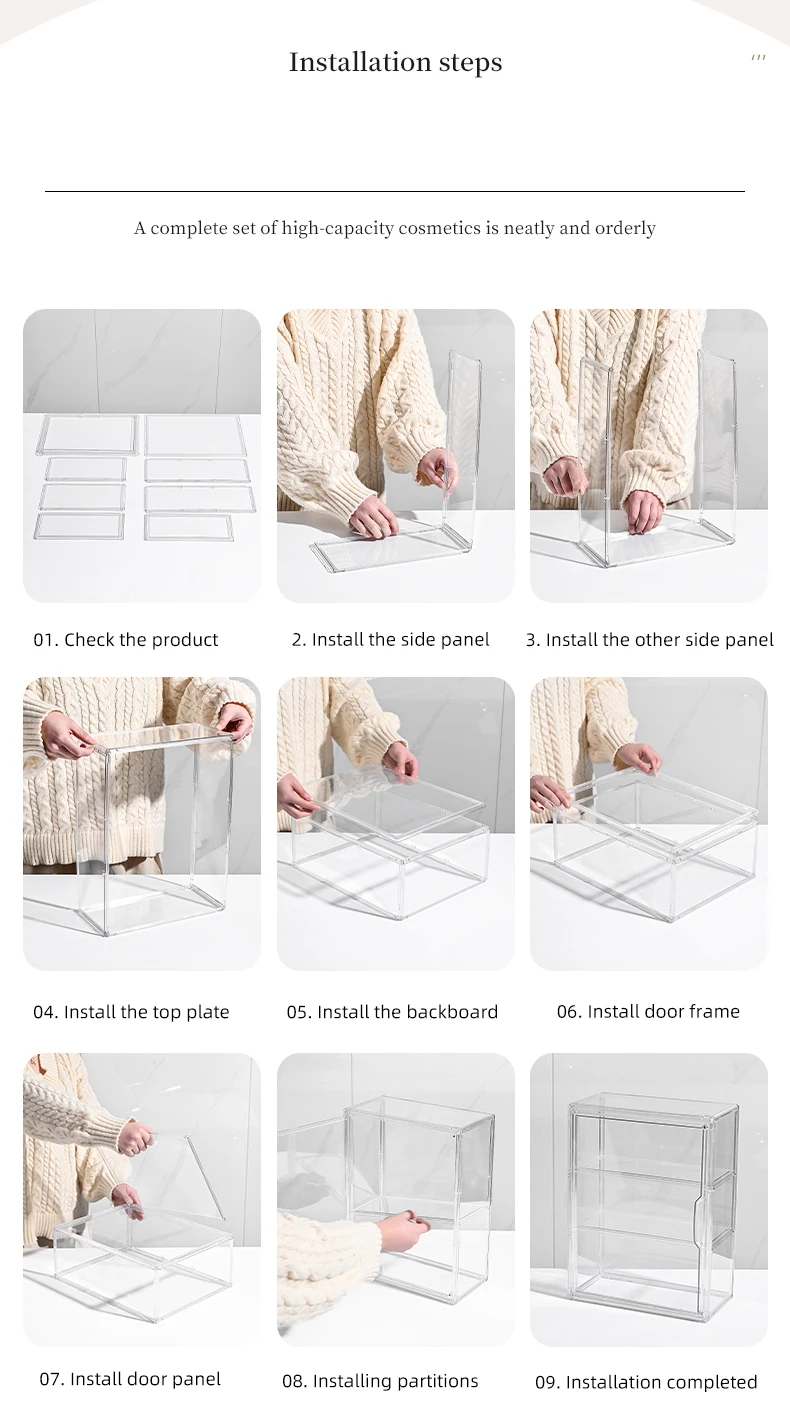 Installation steps

A complete set of high-capacity cosmetics is neatly and orderly

01. Check the product

2. Install the side panel

3. Install the other side panel

04. Install the top plate

05. Install the backboard

06. Install door frame

07. Install door panel

08. Installing partitions

09. Installation completed