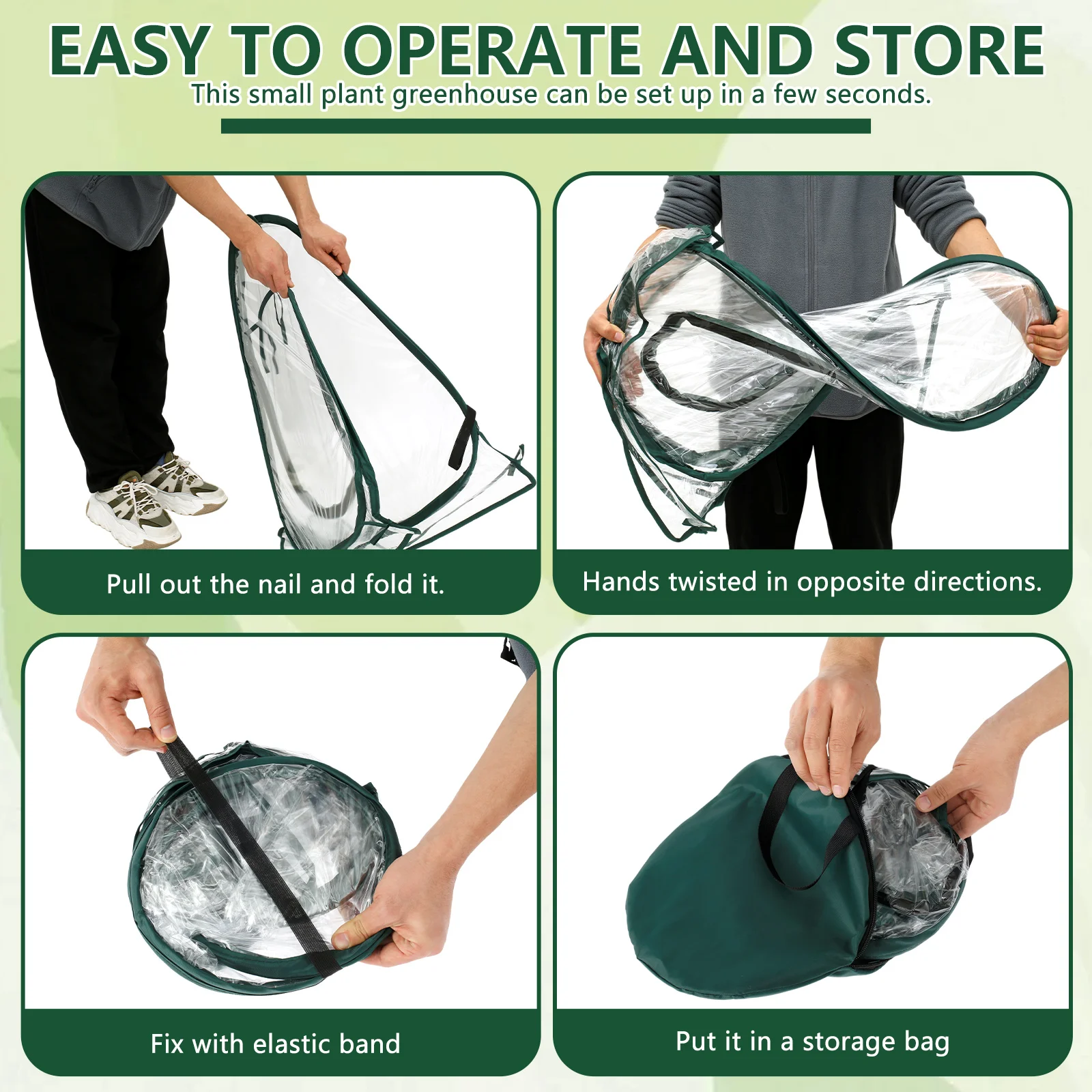 EASY TO OPERATE AND STORE
This small plant greenhouse can be set up in a few seconds.

Pull out the nail and fold it.

Hands twisted in opposite directions.

Fix with elastic band

Put it in a storage bag