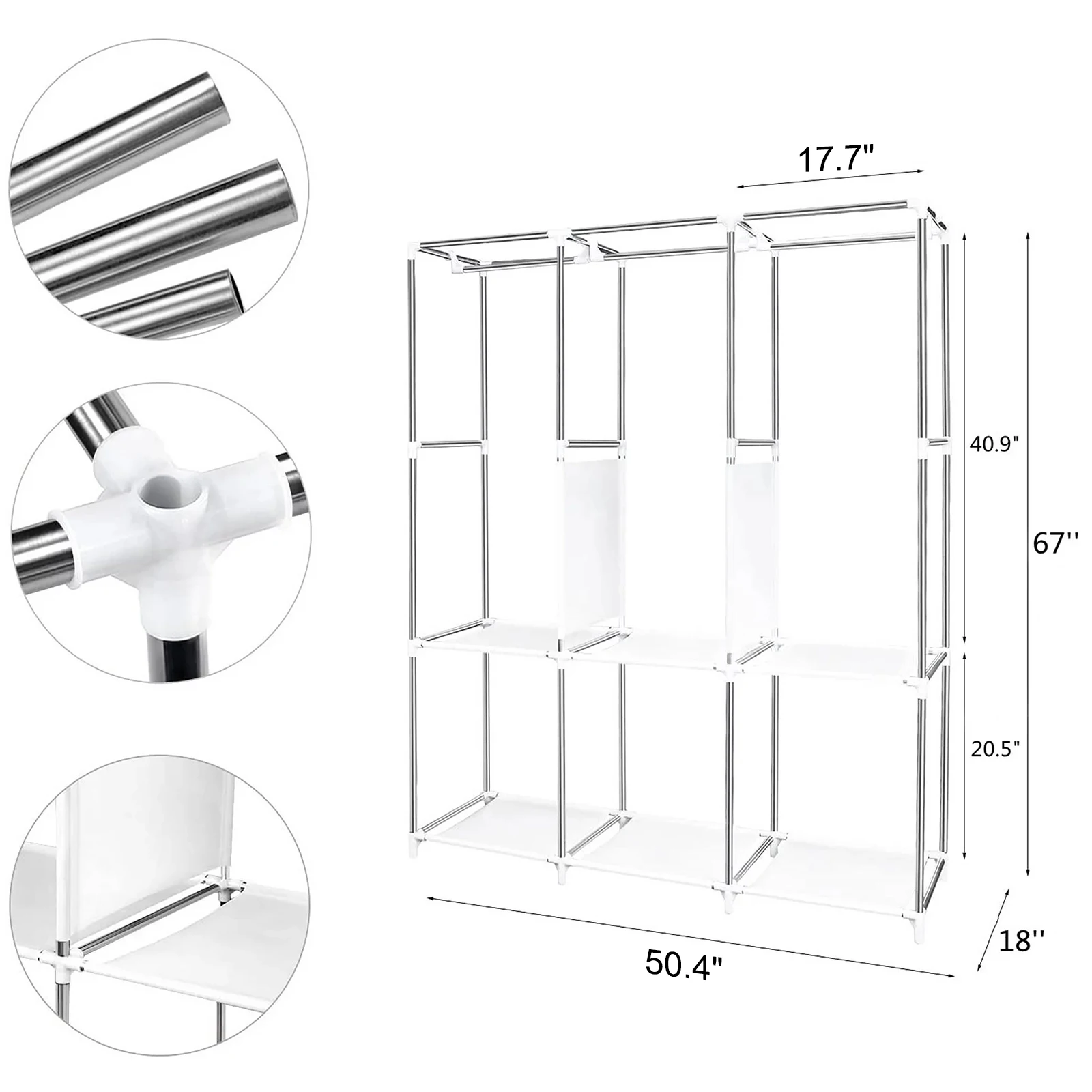 17.7"

40.9"

67''

20.5"

18''

50.4"