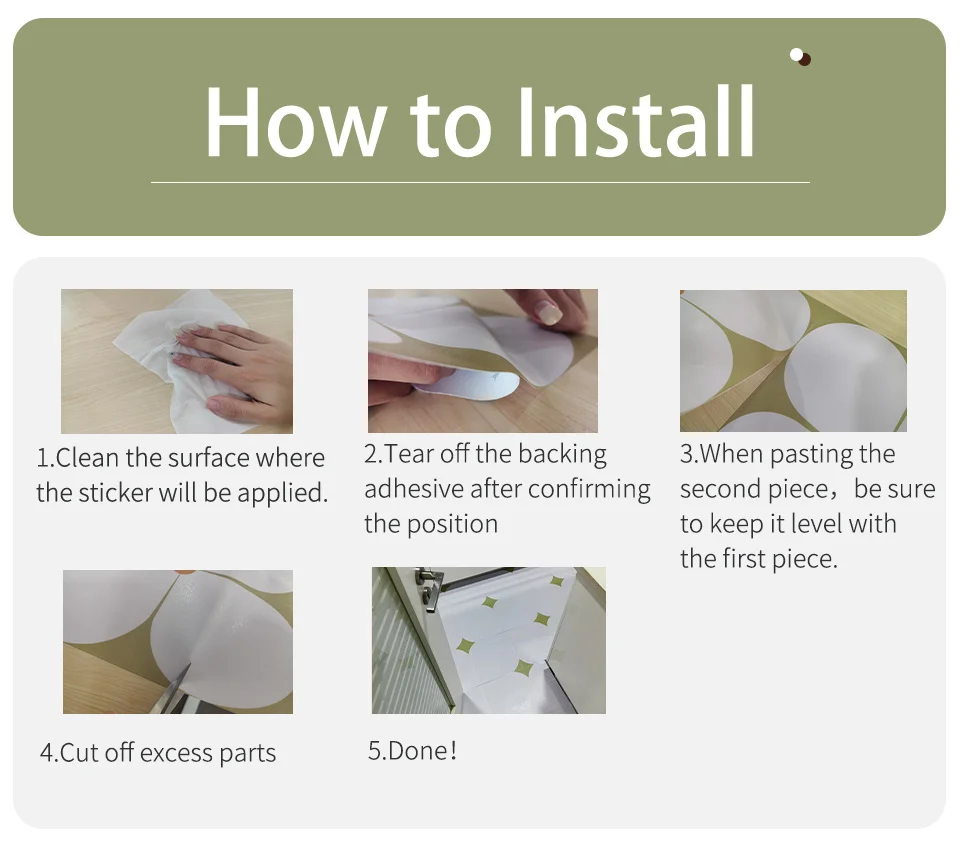 How to Install

1.Clean the surface where the sticker will be applied.

2.Tear off the backing adhesive after confirming the position

3.When pasting the second piece，be sure to keep it level with the first piece.

4.Cut off excess parts

5.Done!