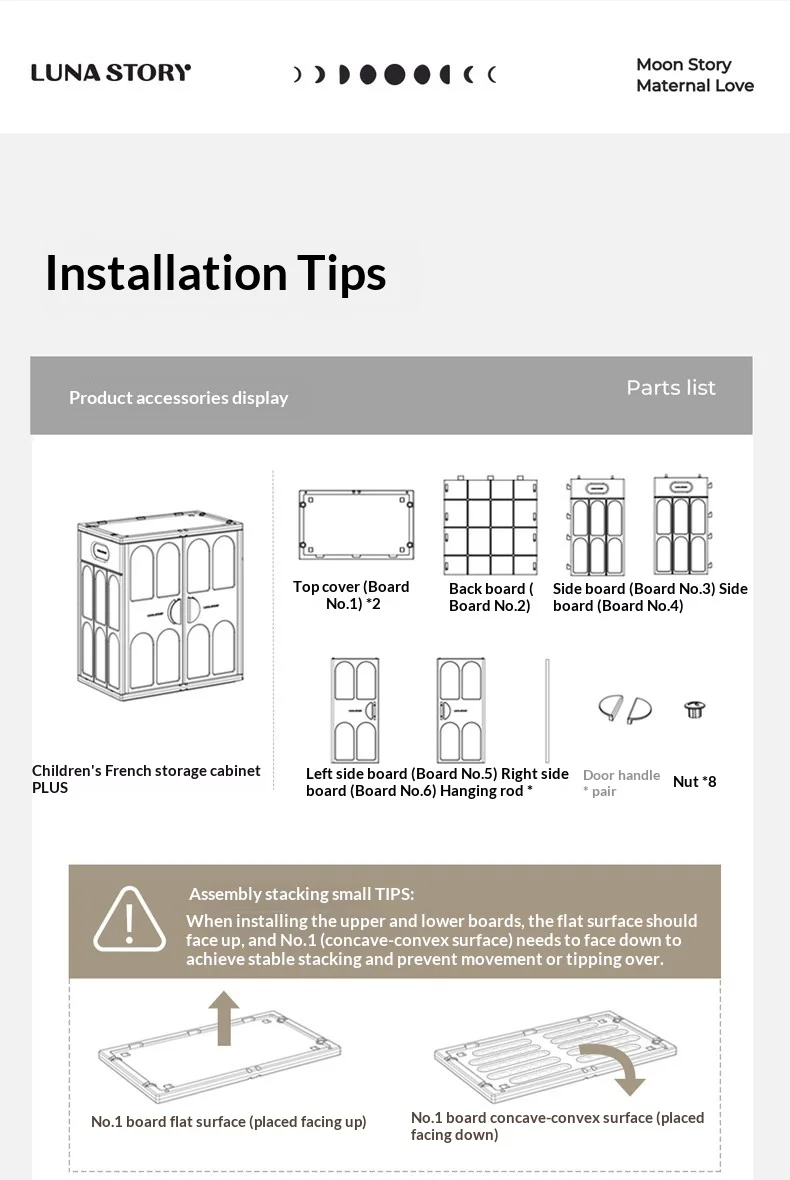 LUNA STORY

Moon Story
Maternal Love

Installation Tips

Product accessories display

Parts list

Children's French storage cabinet PLUS

Top cover (Board No.1) *2

Back board ( Board No.2)

Side board (Board No.3) Side board (Board No.4)

Left side board (Board No.5) Right side board (Board No.6) Hanging rod *

Door handle * pair

Nut *8

Assembly stacking small TIPS:
When installing the upper and lower boards, the flat surface should face up, and No.1 (concave-convex surface) needs to face down to achieve stable stacking and prevent movement or tipping over.

No.1 board flat surface (placed facing up)

No.1 board concave-convex surface (placed facing down)