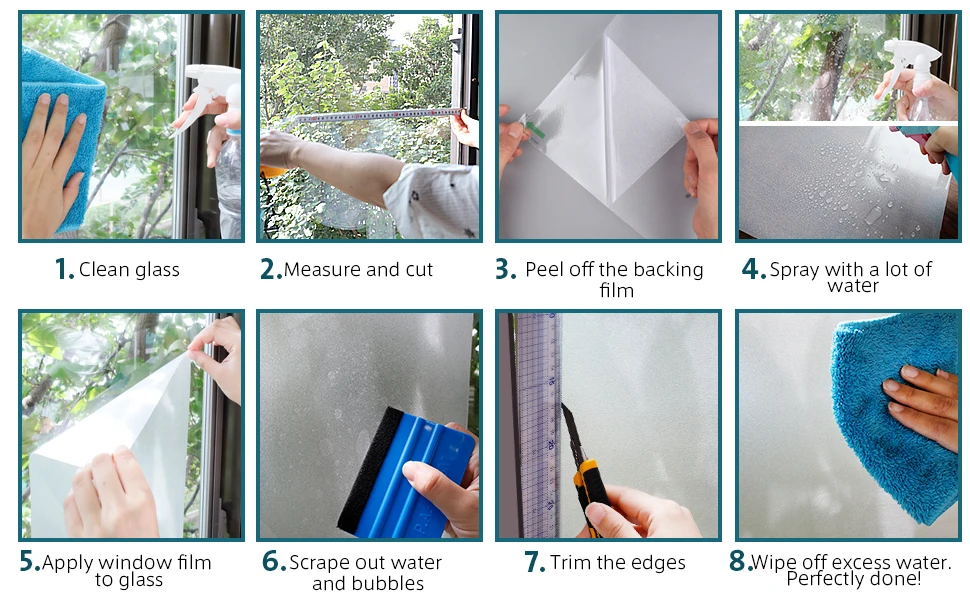 1. Clean glass

2. Measure and cut

3. Peel off the backing film

4. Spray with a lot of water

5. Apply window film to glass

6. Scrape out water and bubbles

7. Trim the edges

8. Wipe off excess water. Perfectly done!