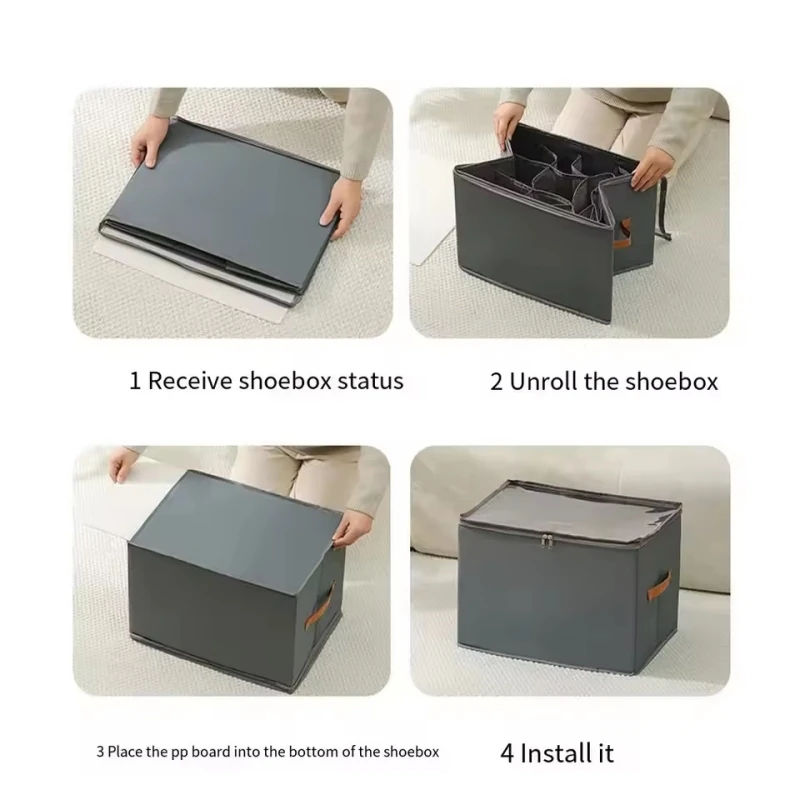 1 Receive shoebox status

2 Unroll the shoebox

3 Place the pp board into the bottom of the shoebox

4 Install it