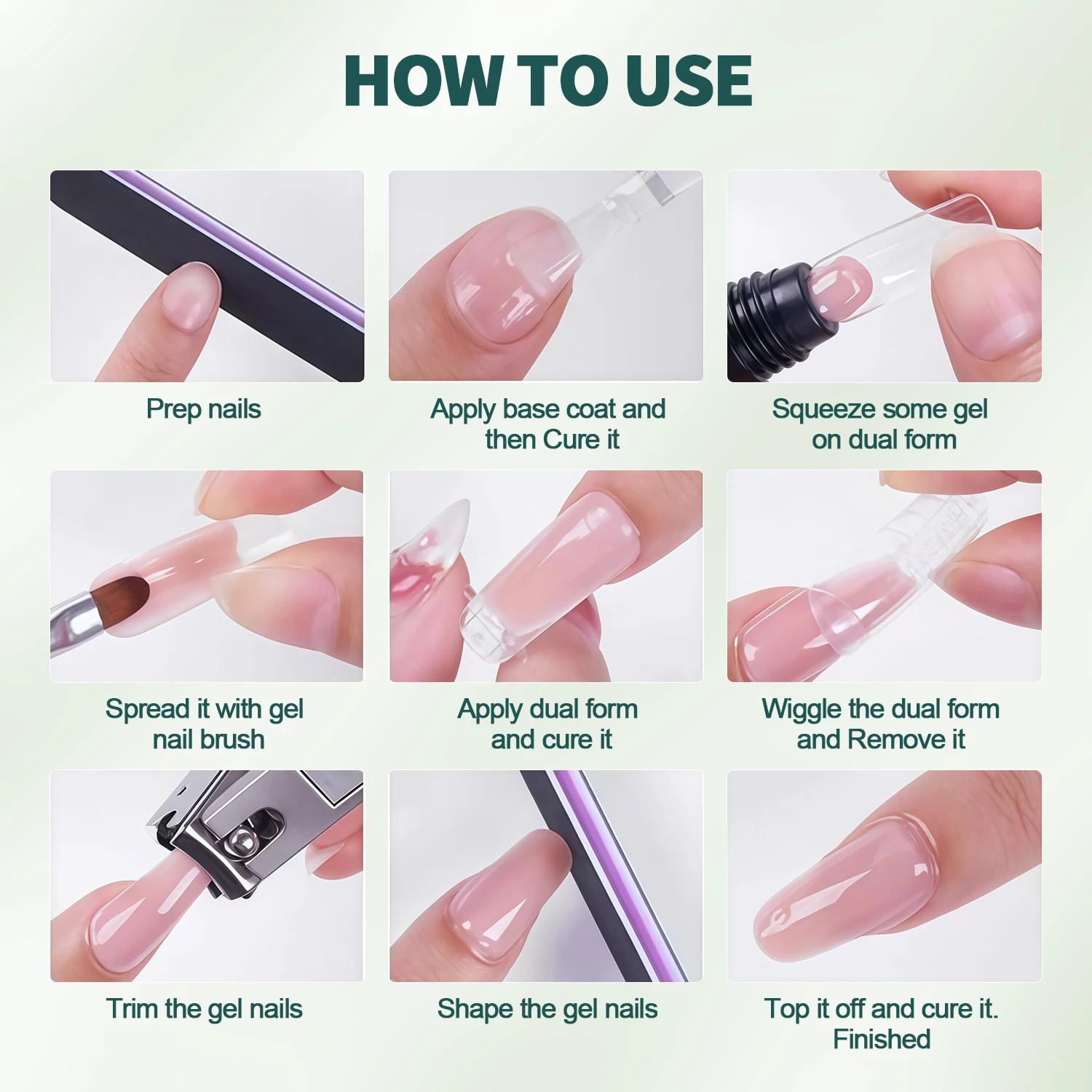 HOW TO USE

Prep nails

Apply base coat and then Cure it

Squeeze some gel on dual form

Spread it with gel nail brush

Apply dual form and cure it

Wiggle the dual form and Remove it

Trim the gel nails

Shape the gel nails

Top it off and cure it. Finished