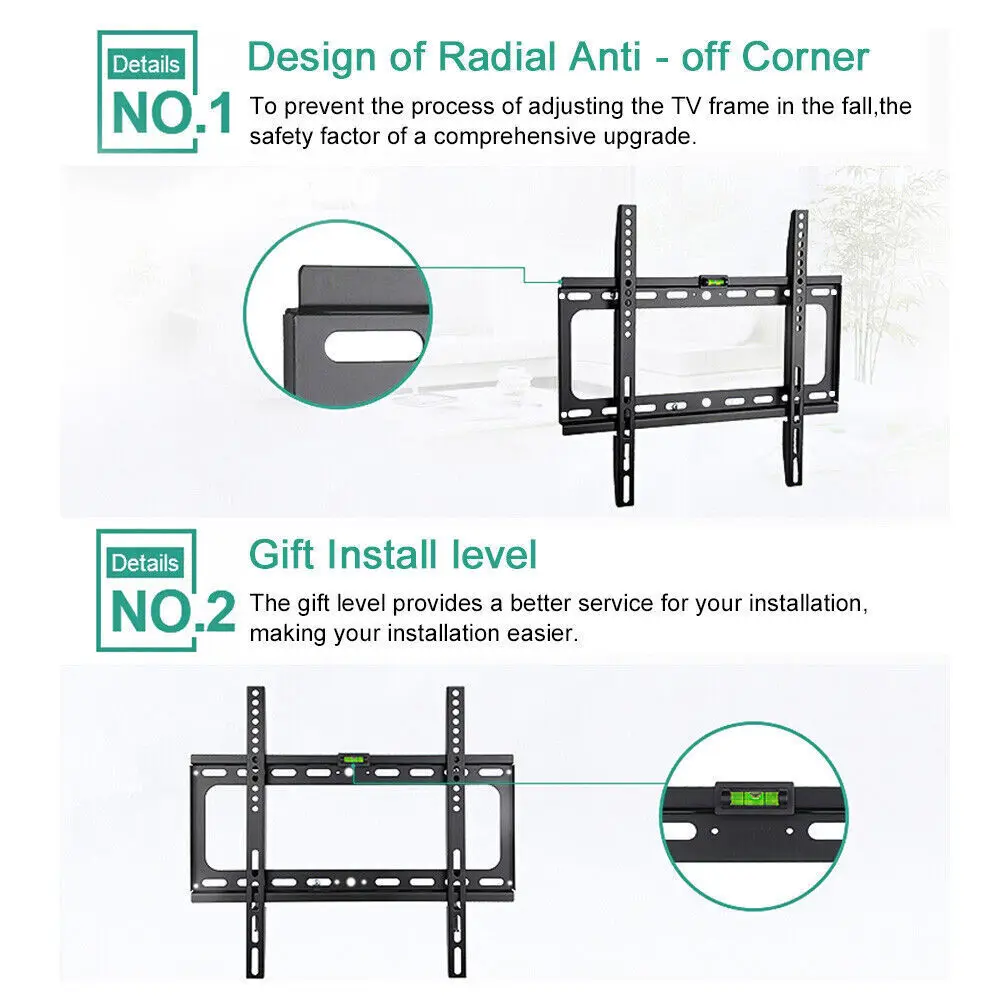 Details
NO.1
Design of Radial Anti - off Corner
To prevent the process of adjusting the TV frame in the fall,the safety factor of a comprehensive upgrade.

Details
NO.2
Gift Install level
The gift level provides a better service for your installation, making your installation easier.