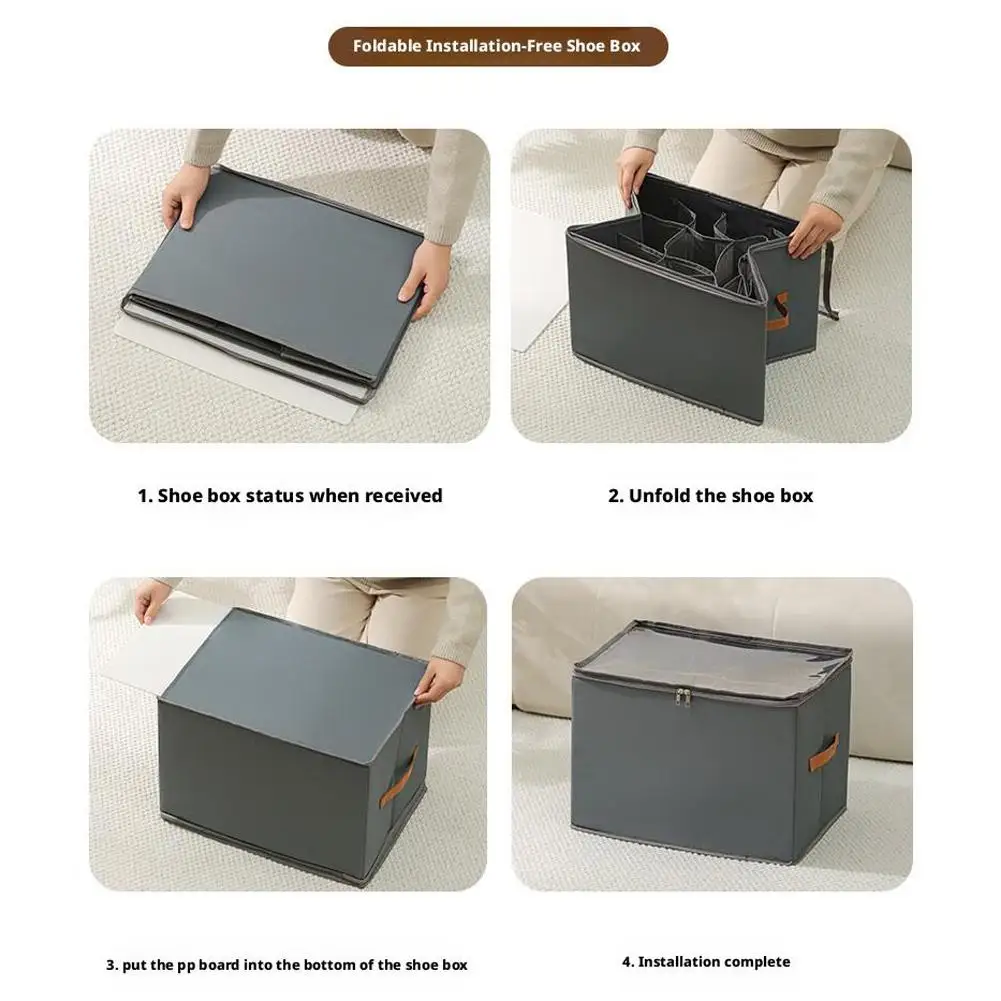 Foldable Installation-Free Shoe Box

1. Shoe box status when received

2. Unfold the shoe box

3. put the pp board into the bottom of the shoe box

4. Installation complete