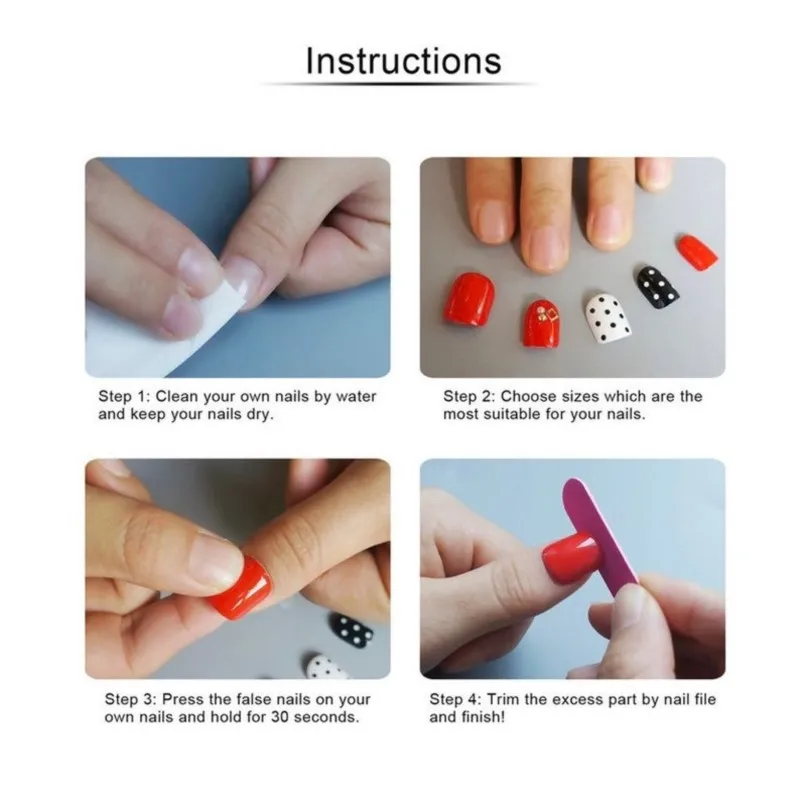 Instructions

Step 1: Clean your own nails by water and keep your nails dry.

Step 2: Choose sizes which are the most suitable for your nails.

Step 3: Press the false nails on your own nails and hold for 30 seconds.

Step 4: Trim the excess part by nail file and finish!