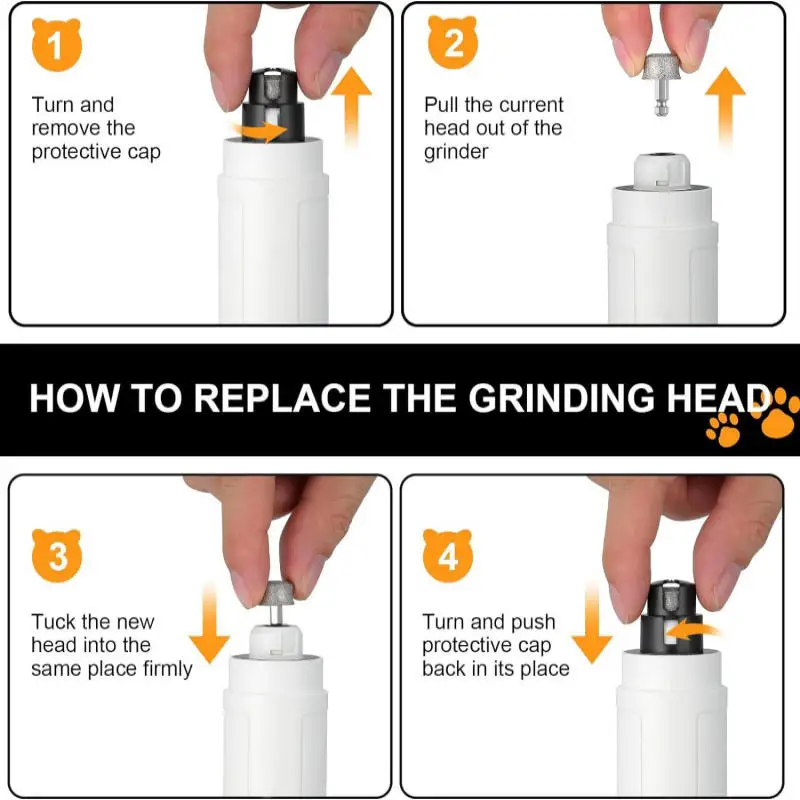 1

Turn and remove the protective cap

2

Pull the current head out of the grinder

HOW TO REPLACE THE GRINDING HEAD

3

Tuck the new head into the same place firmly

4

Turn and push protective cap back in its place