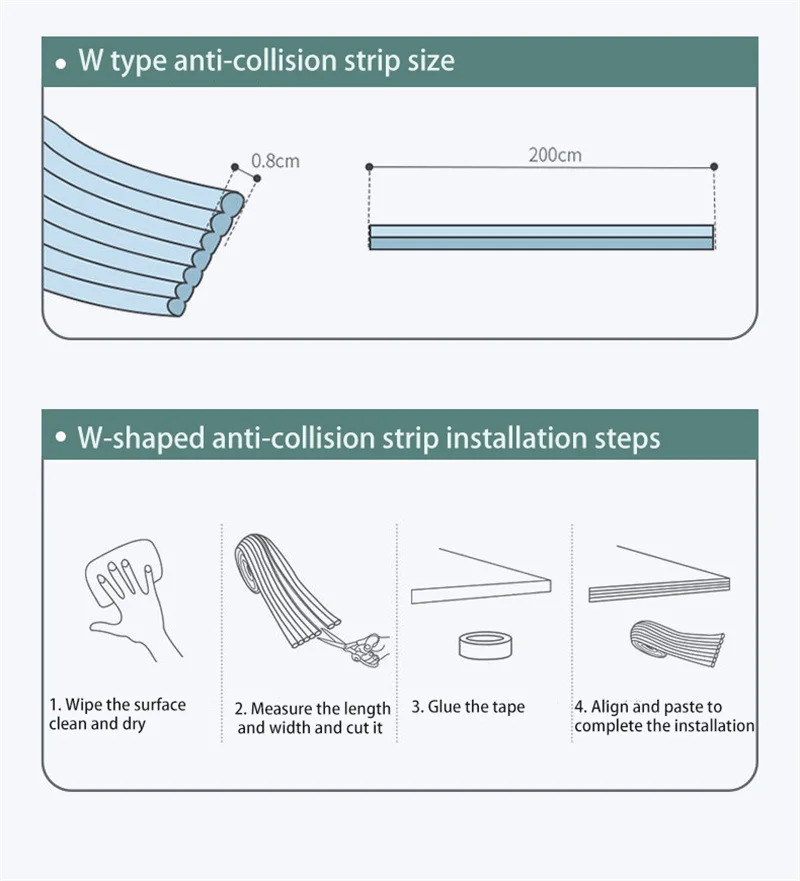 • W type anti-collision strip size

0.8cm

200cm

• W-shaped anti-collision strip installation steps

1. Wipe the surface clean and dry

2. Measure the length and width and cut it

3. Glue the tape

4. Align and paste to complete the installation