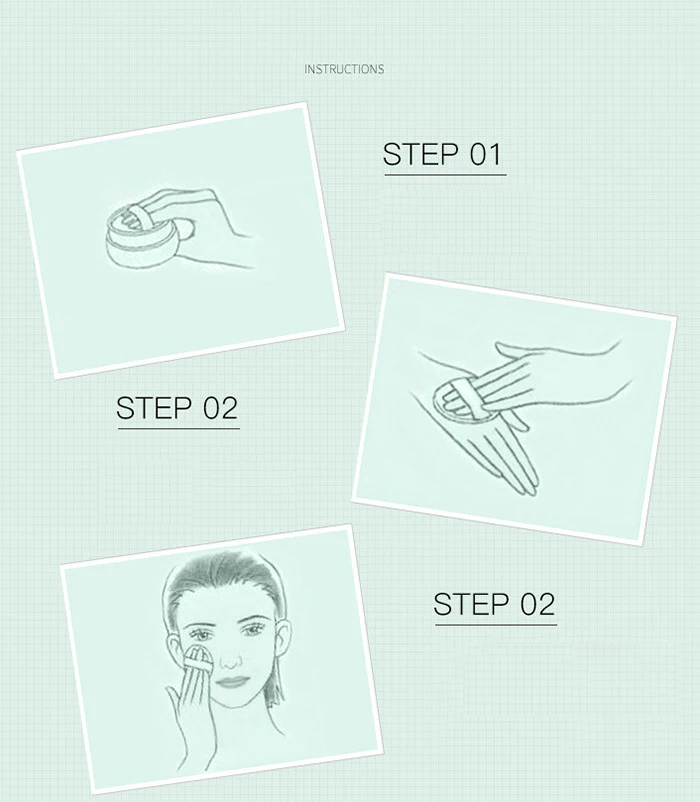 INSTRUCTIONS

STEP 01

STEP 02

STEP 02