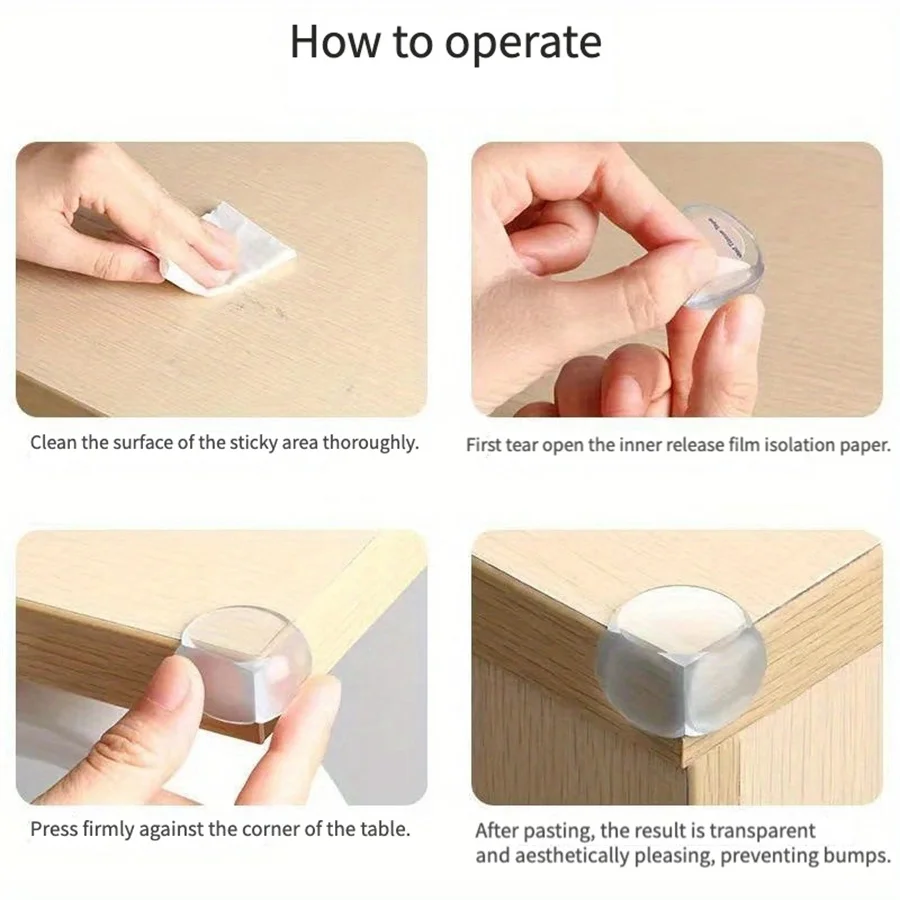 How to operate

Clean the surface of the sticky area thoroughly.

First tear open the inner release film isolation paper.

Press firmly against the corner of the table.

After pasting, the result is transparent and aesthetically pleasing, preventing bumps.